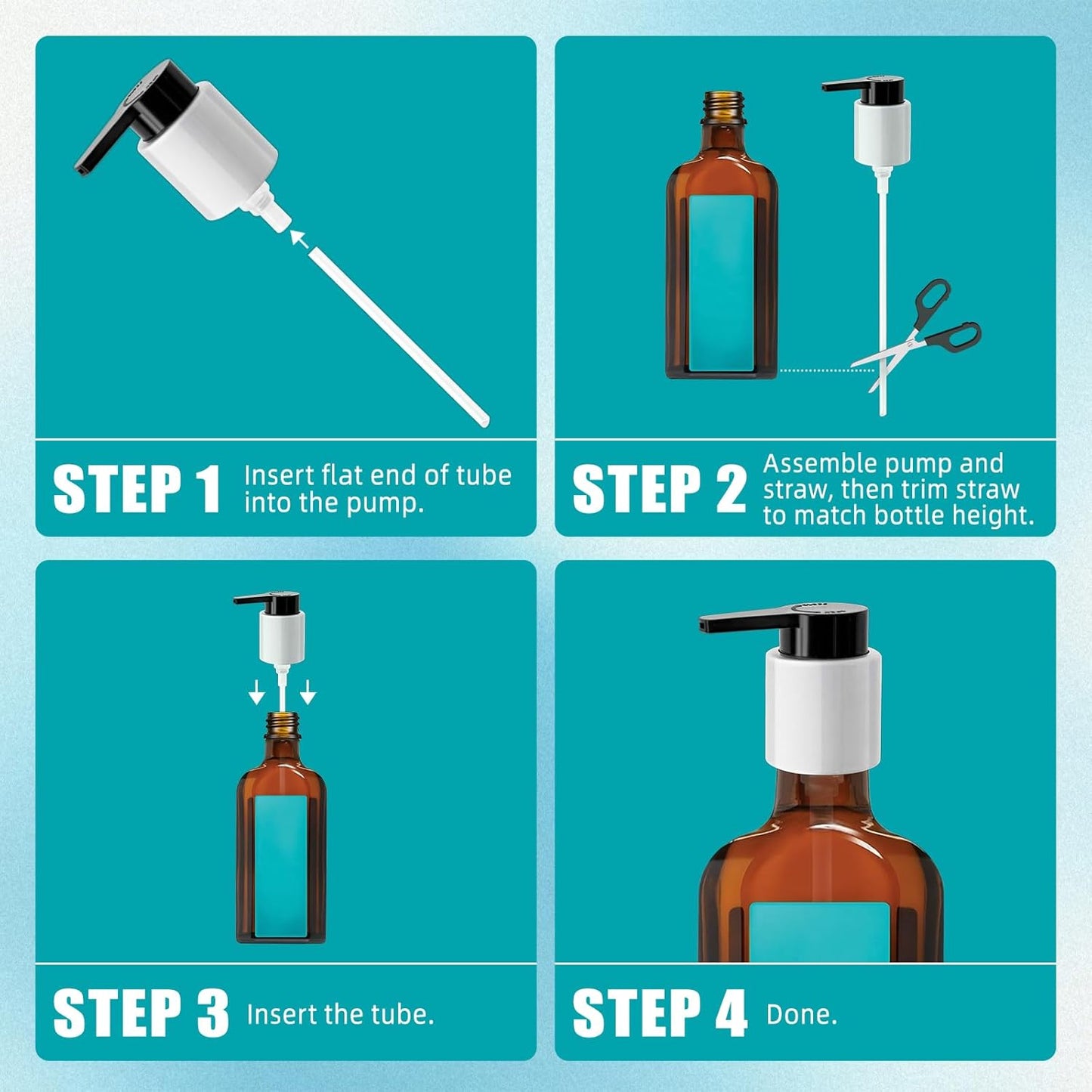 STEP 1 Insert flat end of tube into the pump.

STEP 2 Assemble pump and straw, then trim straw to match bottle height.

STEP 3 Insert the tube.

STEP 4 Done.