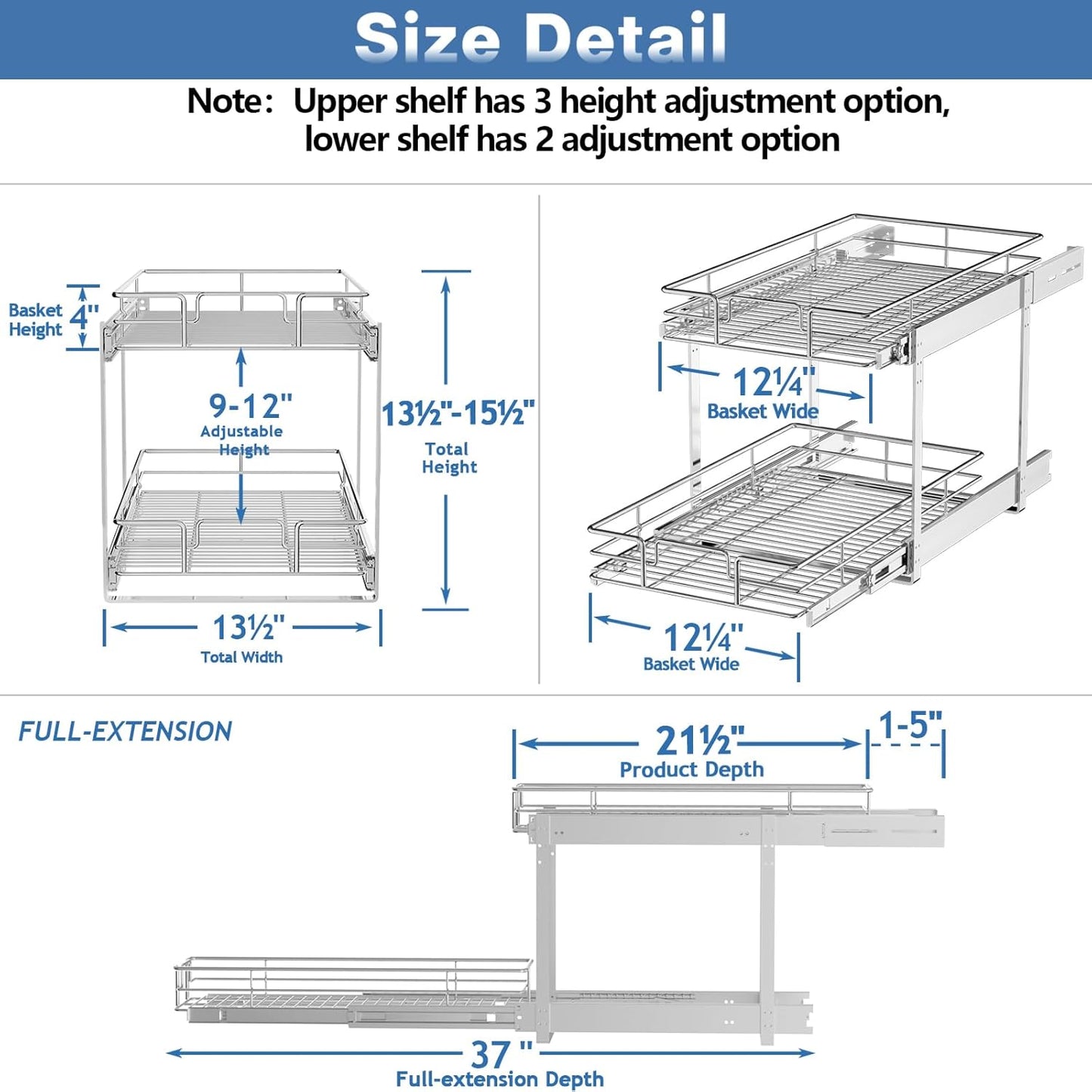 Size Detail

Note: Upper shelf has 3 height adjustment option, lower shelf has 2 adjustment option

Basket Height 4"

9-12"
Adjustable Height

13½"-15½"
Total Height

13½"
Total Width

12¼"
Basket Wide

12¼"
Basket Wide

FULL-EXTENSION

21½"
Product Depth

1-5"

37 "
Full-extension Depth