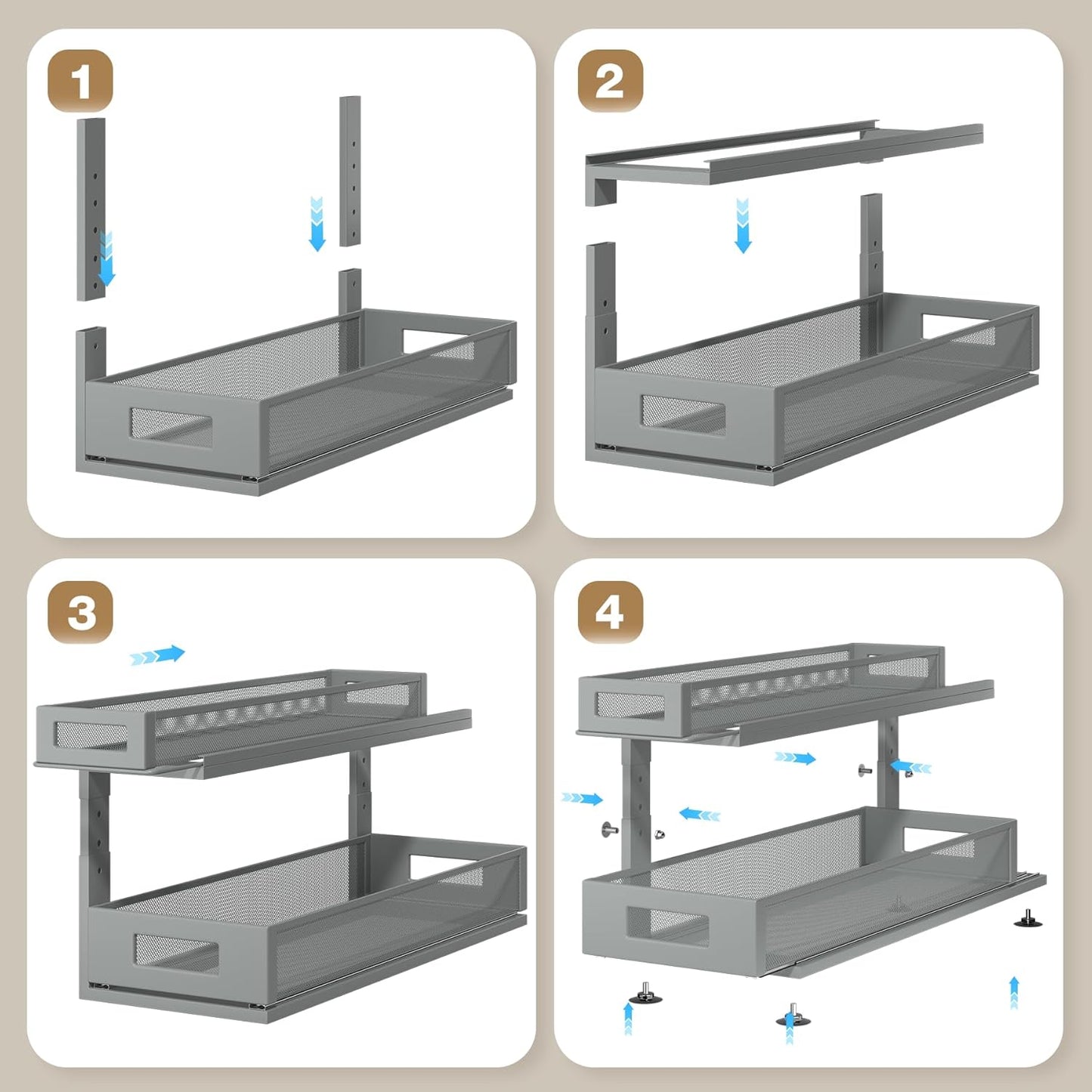 1

2

3

4