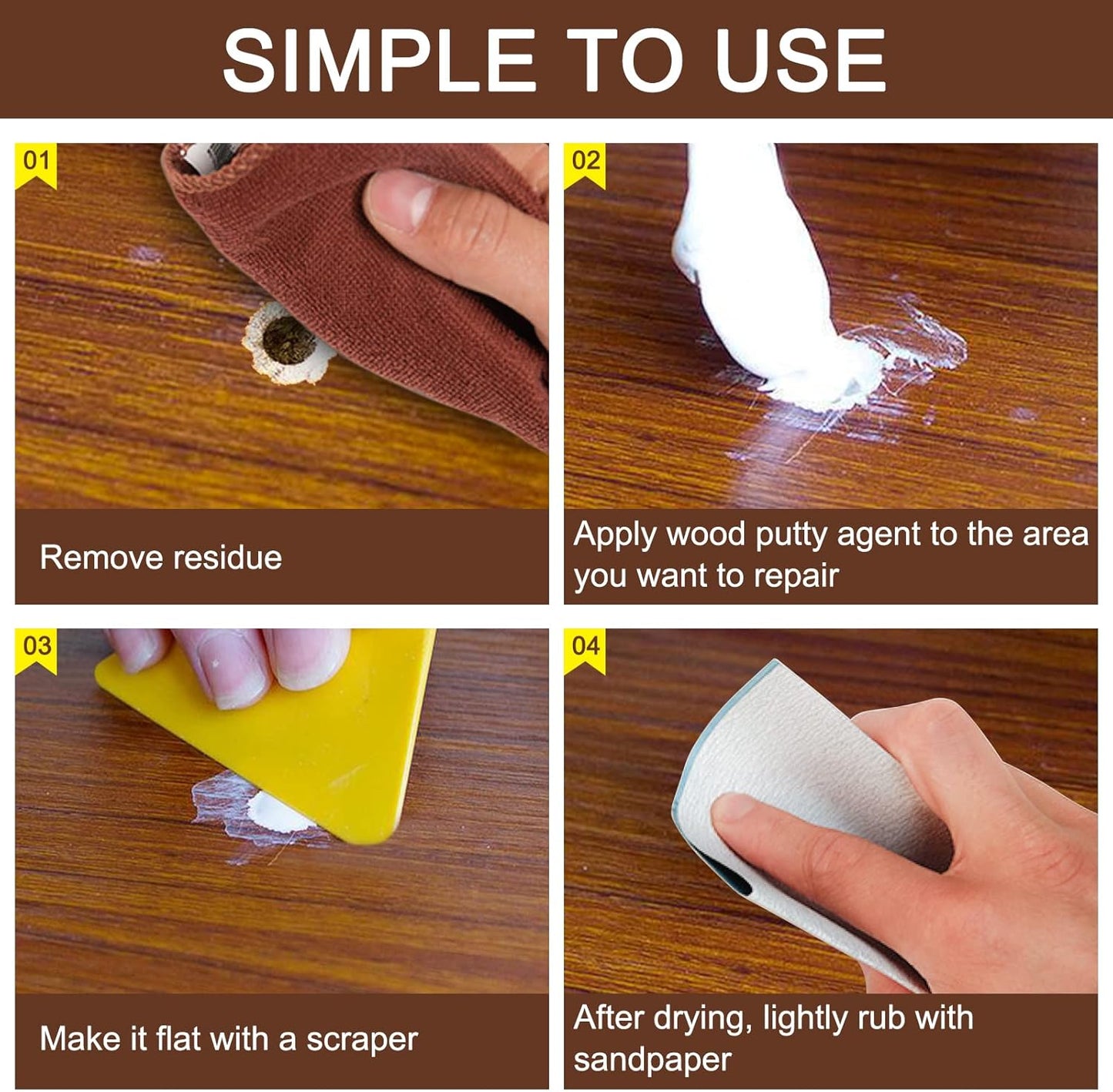 SIMPLE TO USE

01

Remove residue

02

Apply wood putty agent to the area you want to repair

03

Make it flat with a scraper

04

After drying, lightly rub with sandpaper