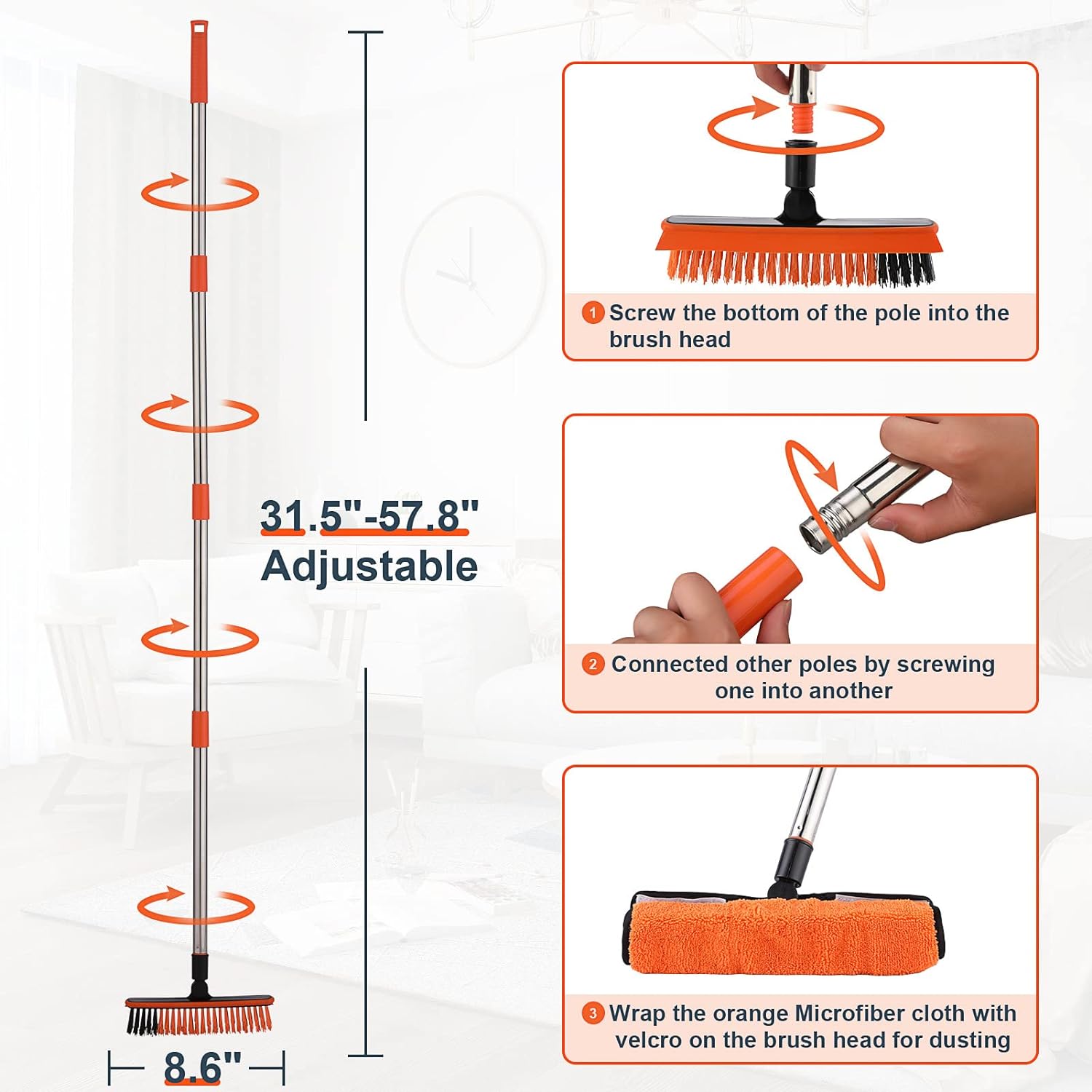 31.5"-57.8"
Adjustable

8.6"

1 Screw the bottom of the pole into the brush head

2 Connected other poles by screwing one into another

3 Wrap the orange Microfiber cloth with velcro on the brush head for dusting