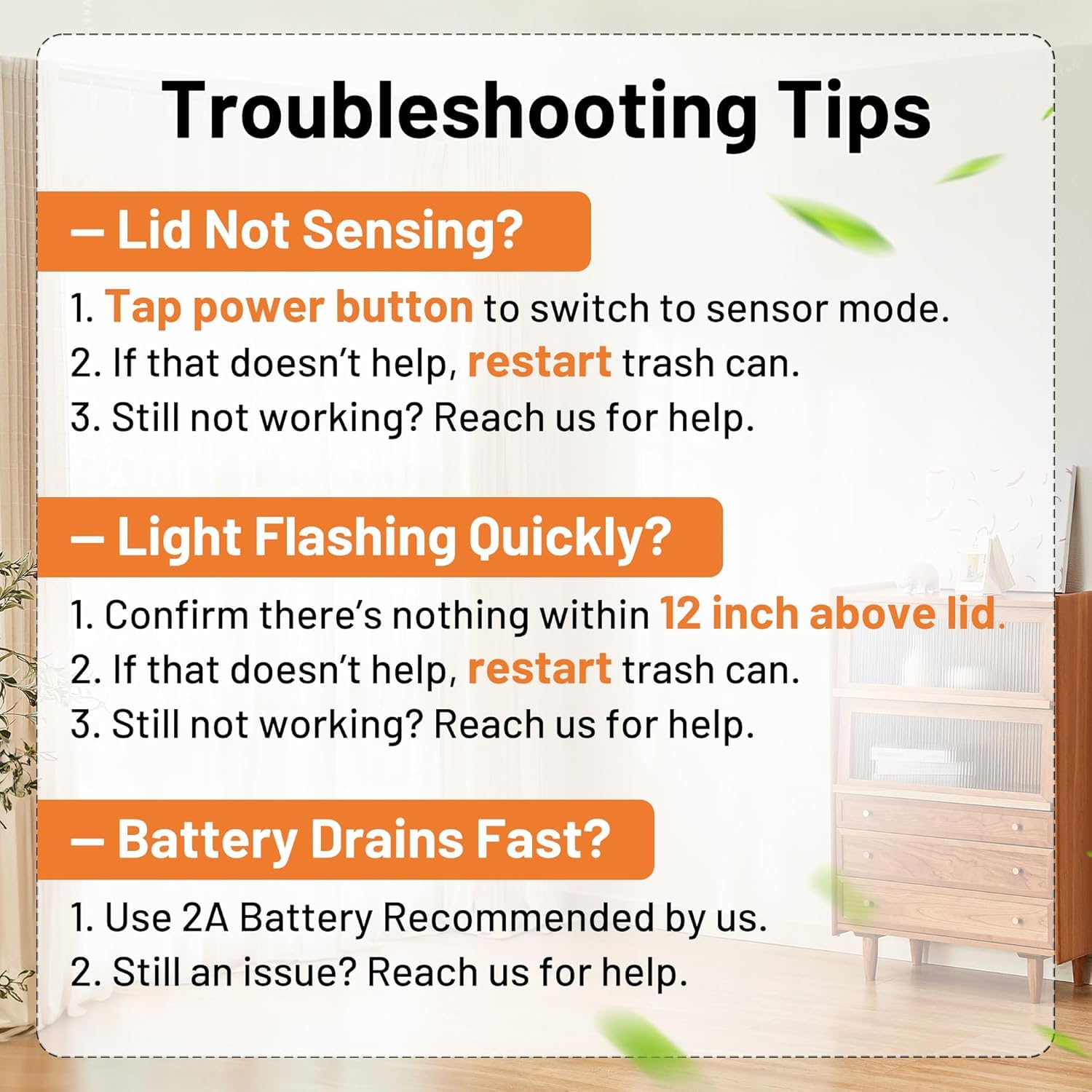 Troubleshooting Tips

— Lid Not Sensing?

1. Tap power button to switch to sensor mode.
2. If that doesn't help, restart trash can.
3. Still not working? Reach us for help.

— Light Flashing Quickly?

1. Confirm there's nothing within 12 inch above lid.
2. If that doesn't help, restart trash can.
3. Still not working? Reach us for help.

— Battery Drains Fast?

1. Use 2A Battery Recommended by us.
2. Still an issue? Reach us for help.