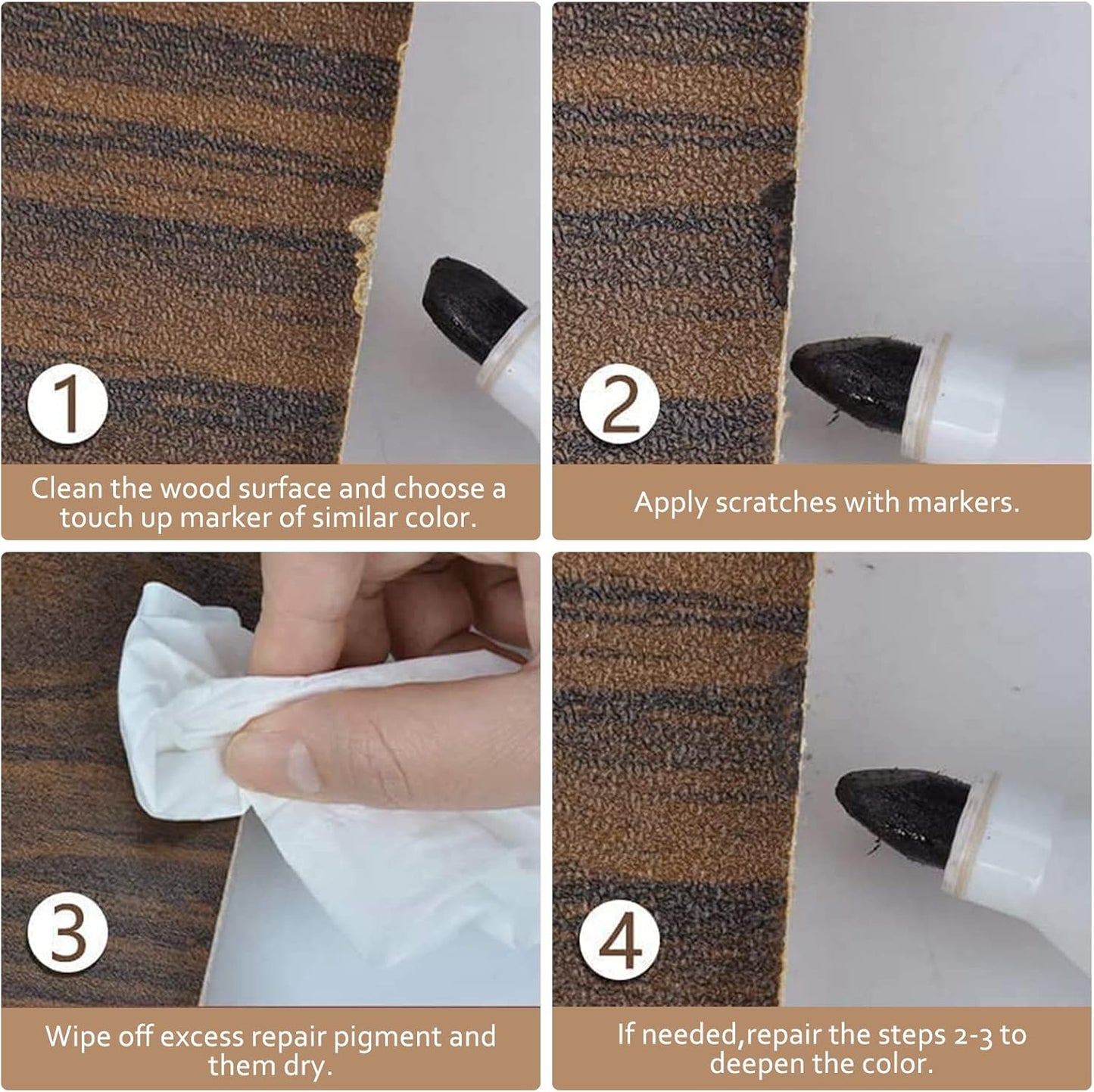 1

Clean the wood surface and choose a touch up marker of similar color.

2

Apply scratches with markers.

3

Wipe off excess repair pigment and them dry.

4

If needed,repair the steps 2-3 to deepen the color.