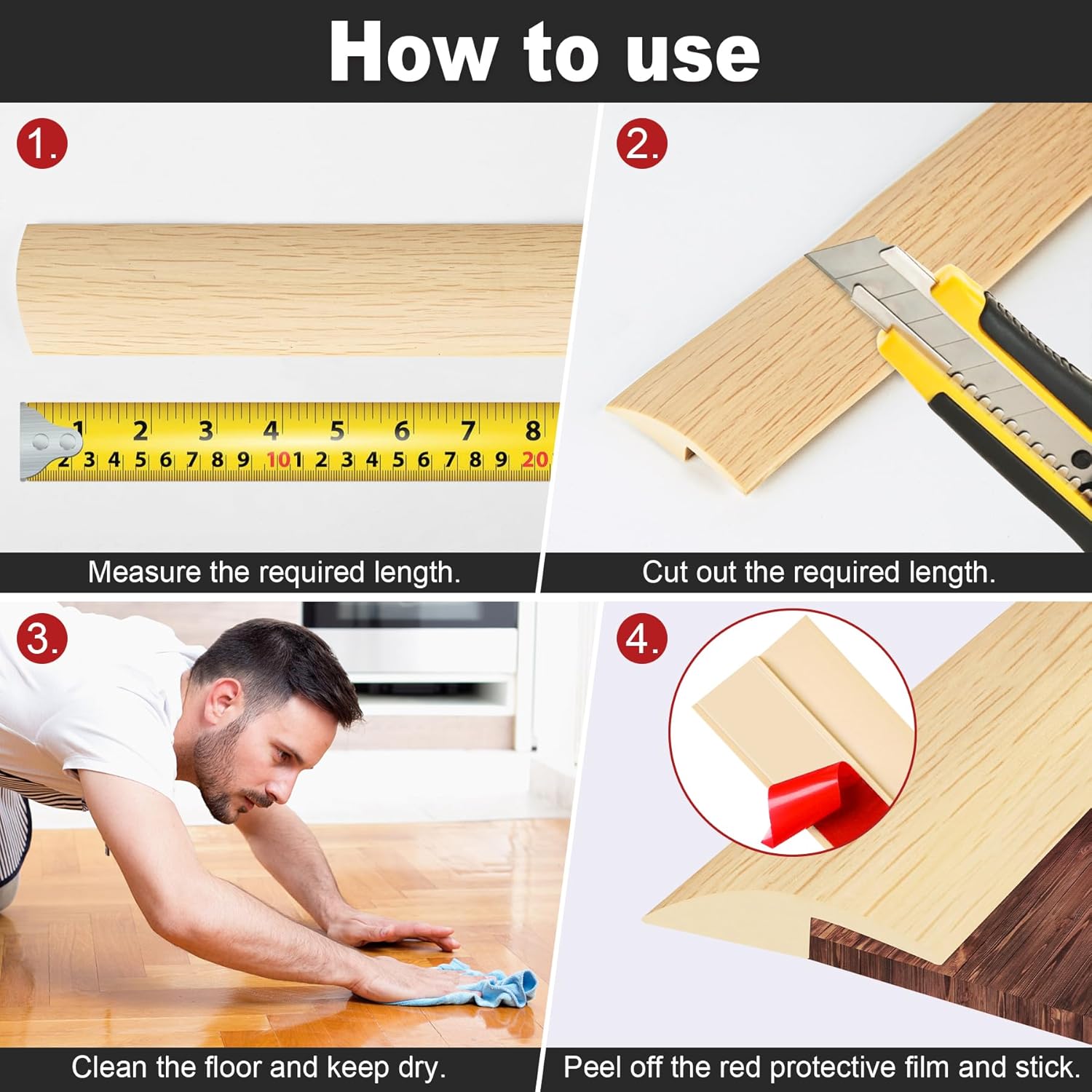 How to use

1.

1 2 3 4 5 6 7 8
2 3 4 5 6 7 8 9 10 1 2 3 4 5 6 7 8 9 20

Measure the required length.

2.

Cut out the required length.

3.

Clean the floor and keep dry.

4.

Peel off the red protective film and stick.