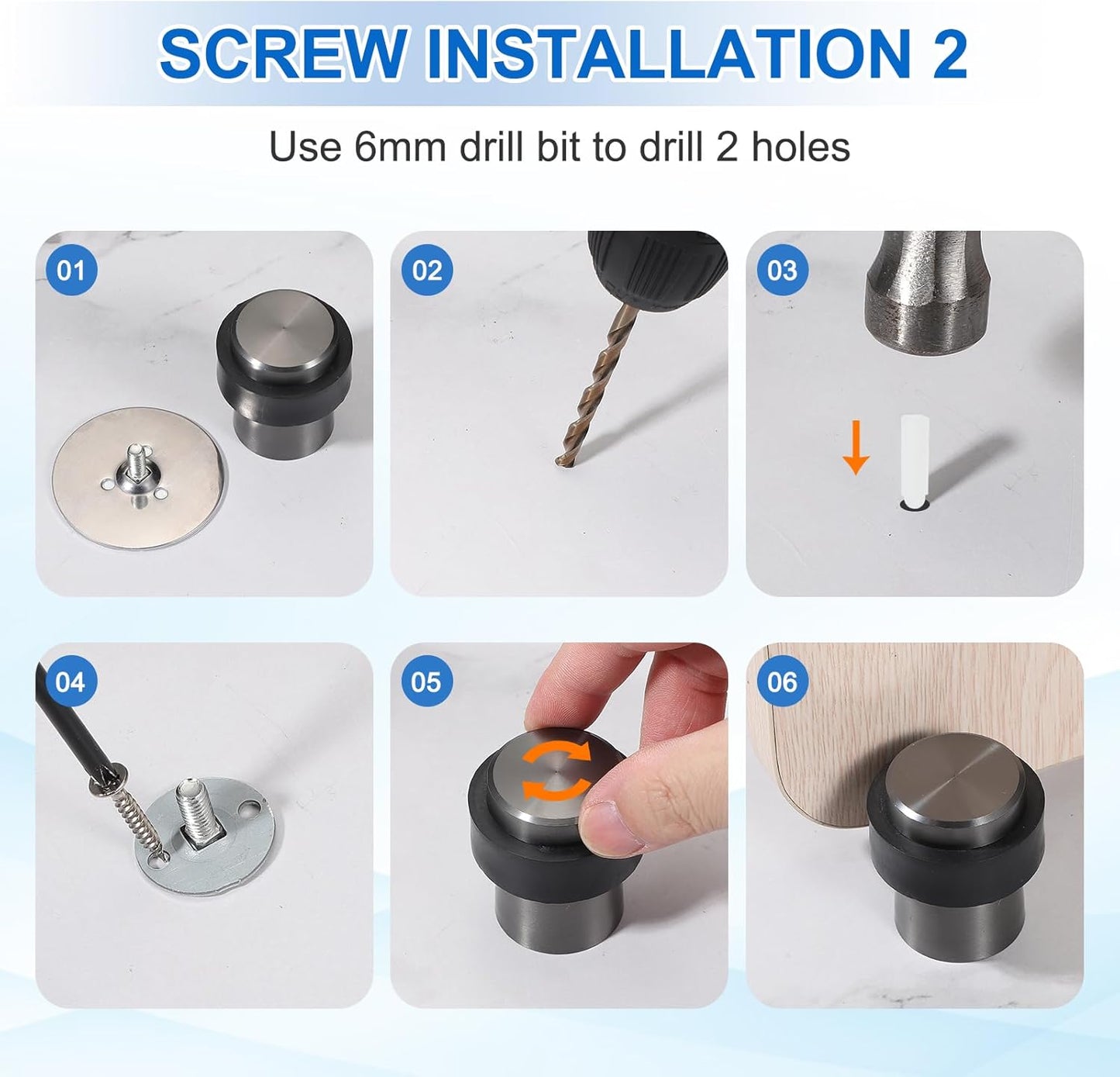 SCREW INSTALLATION 2

Use 6mm drill bit to drill 2 holes

01

02

03

04

05

06