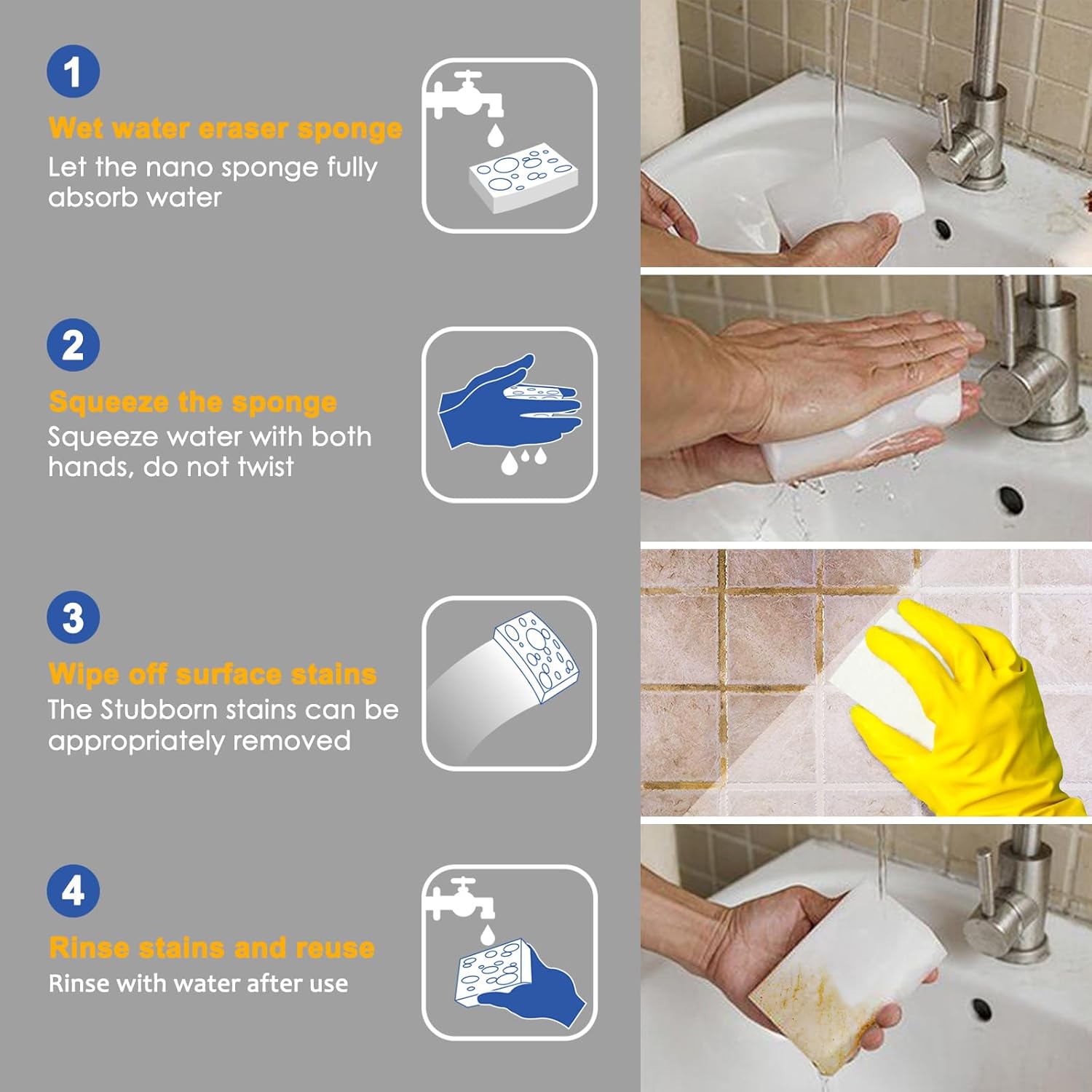 1

Wet water eraser sponge

Let the nano sponge fully absorb water

2

Squeeze the sponge

Squeeze water with both hands, do not twist

3

Wipe off surface stains

The Stubborn stains can be appropriately removed

4

Rinse stains and reuse

Rinse with water after use