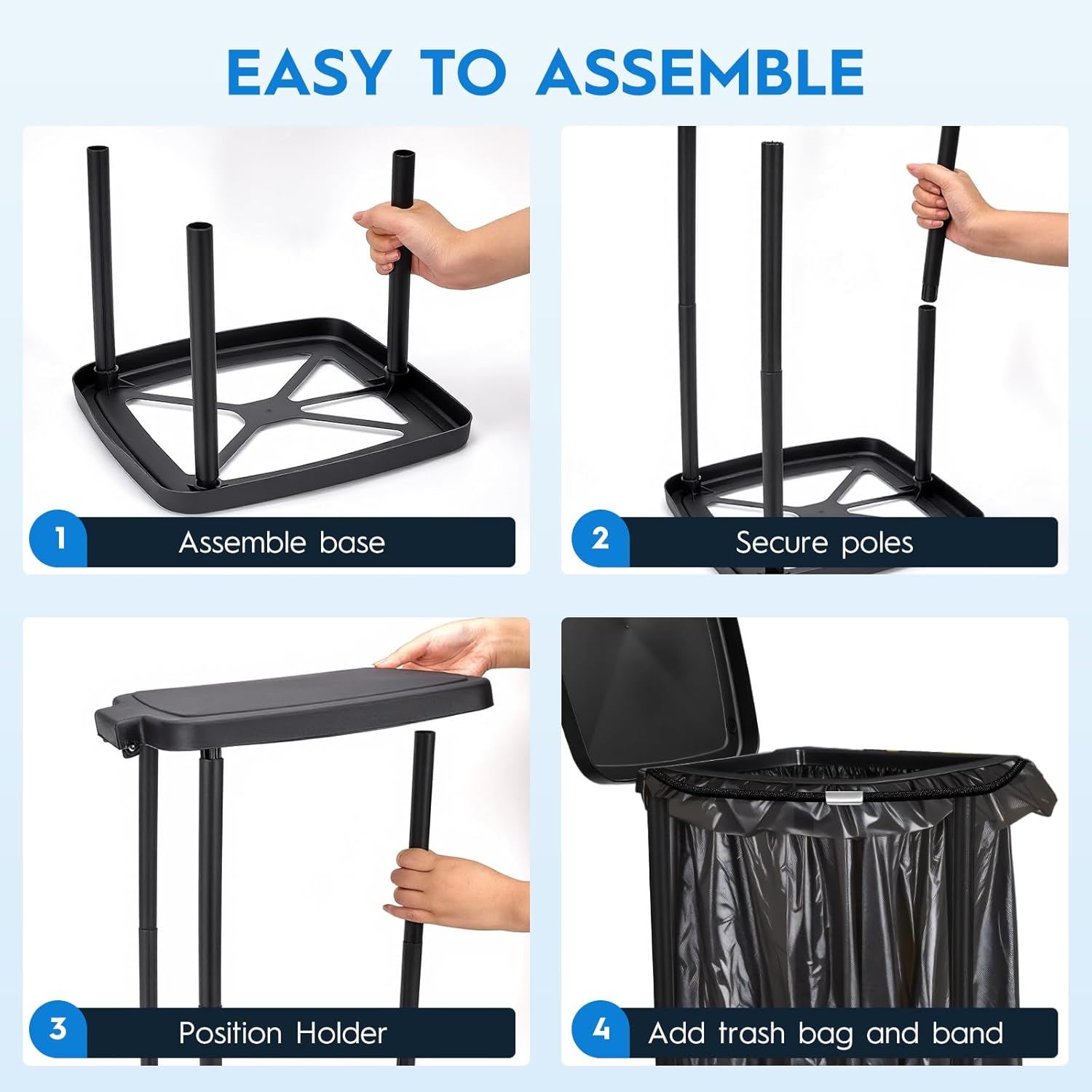 EASY TO ASSEMBLE

1 Assemble base

2 Secure poles

3 Position Holder

4 Add trash bag and band