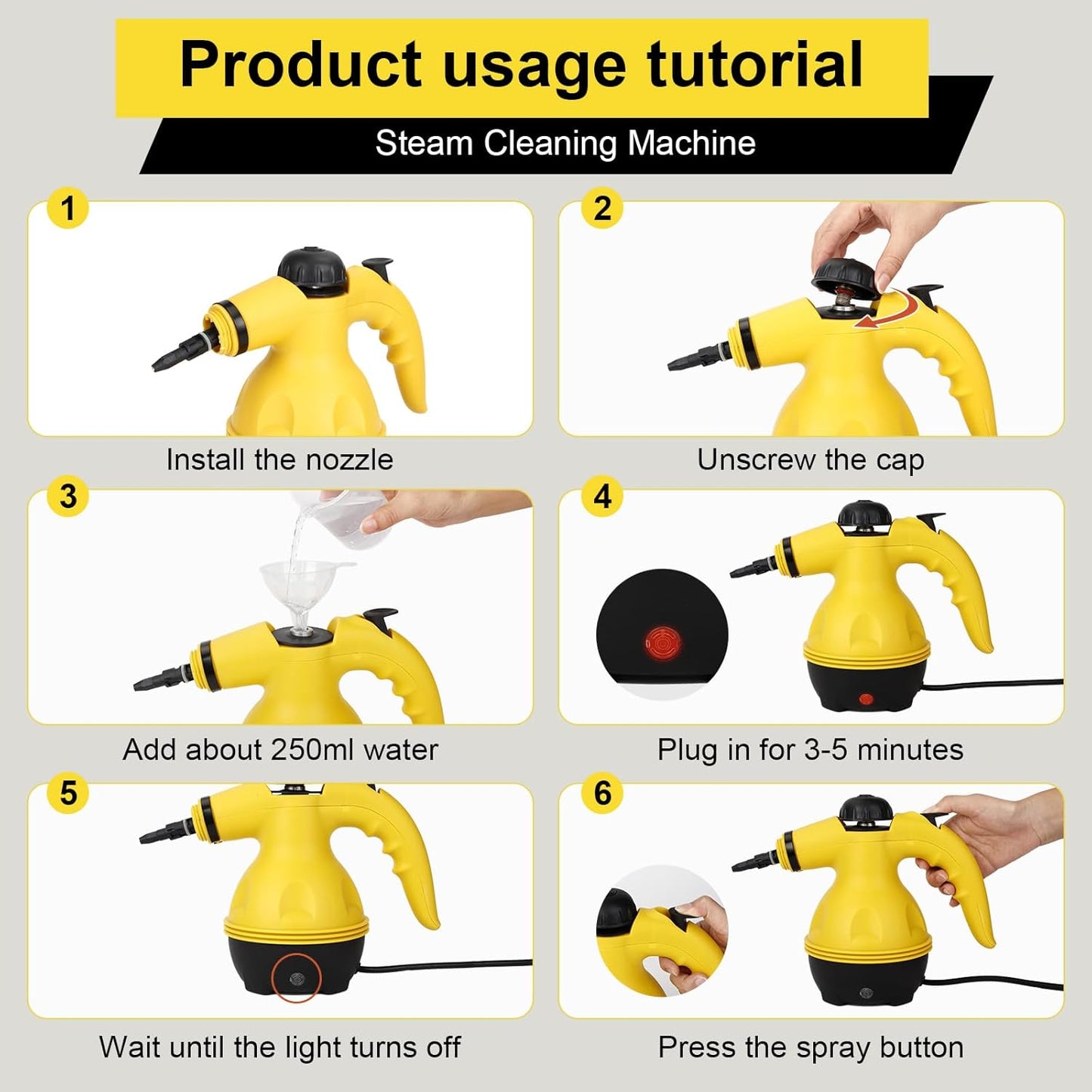 Product usage tutorial

Steam Cleaning Machine

1

Install the nozzle

2

Unscrew the cap

3

Add about 250ml water

4

Plug in for 3-5 minutes

5

Wait until the light turns off

6

Press the spray button