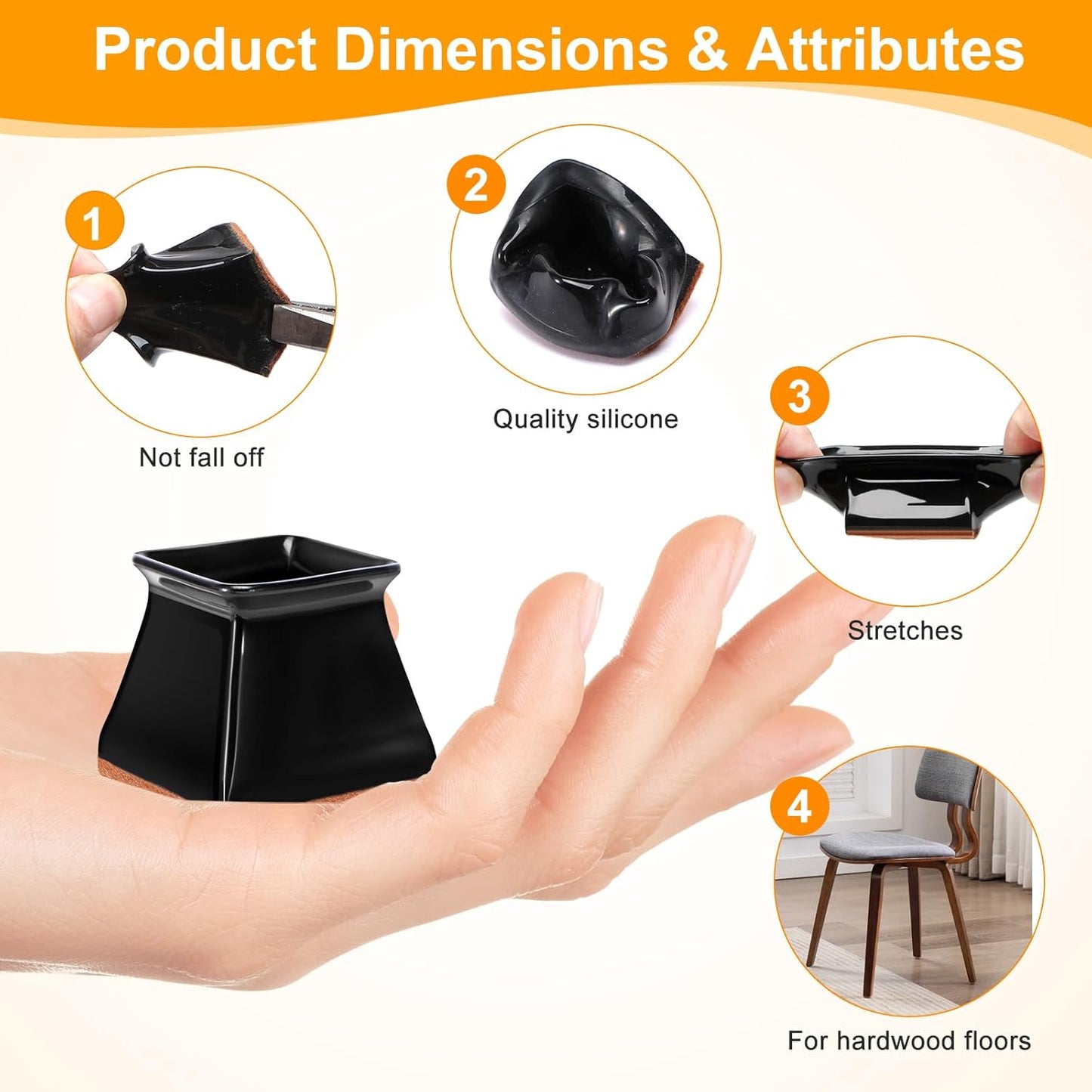 Product Dimensions & Attributes

1

Not fall off

2

Quality silicone

3

Stretches

4

For hardwood floors