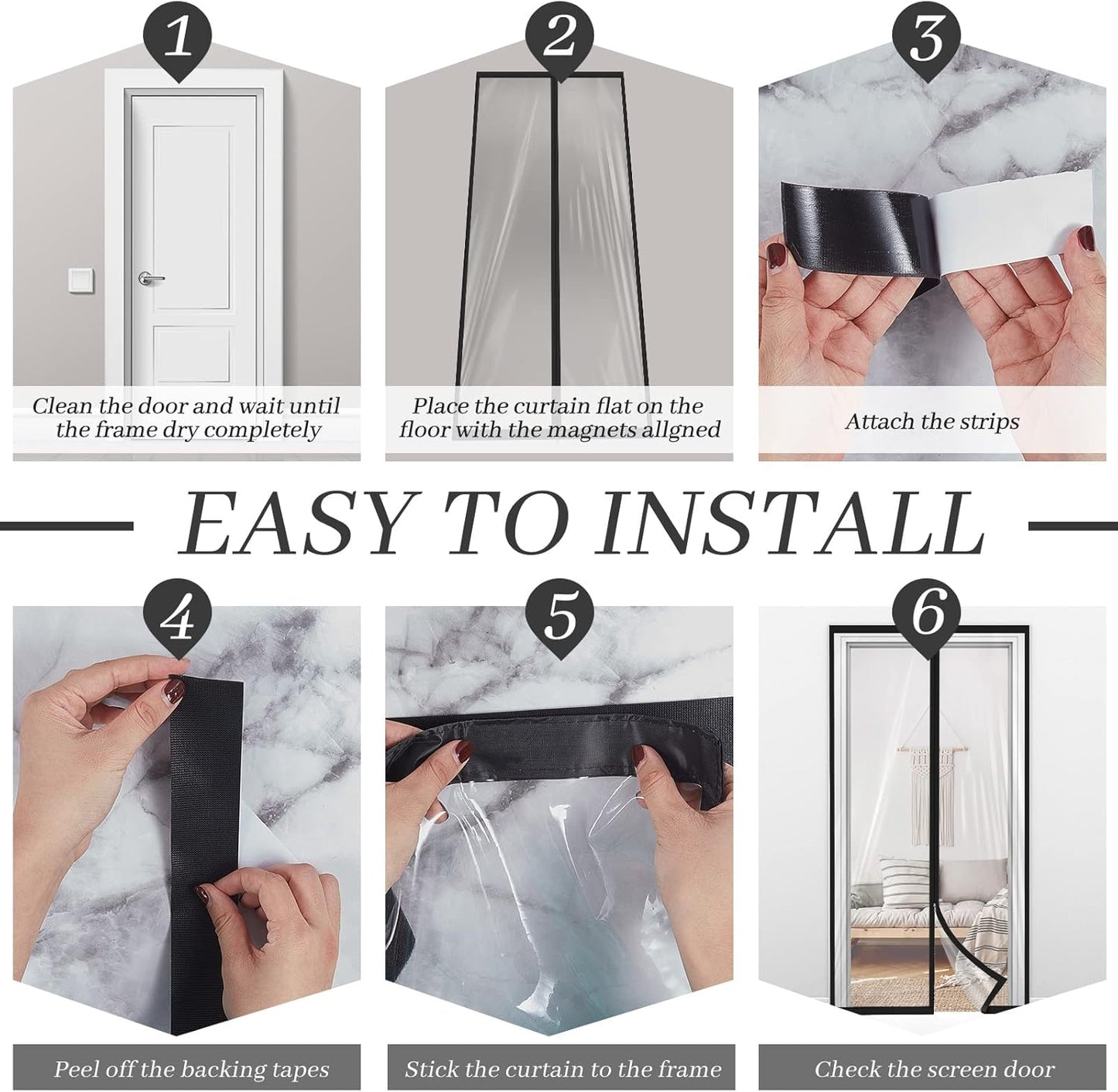 1

Clean the door and wait until the frame dry completely

2

Place the curtain flat on the floor with the magnets allgned

3

Attach the strips

EASY TO INSTALL

4

Peel off the backing tapes

5

Stick the curtain to the frame

6

Check the screen door