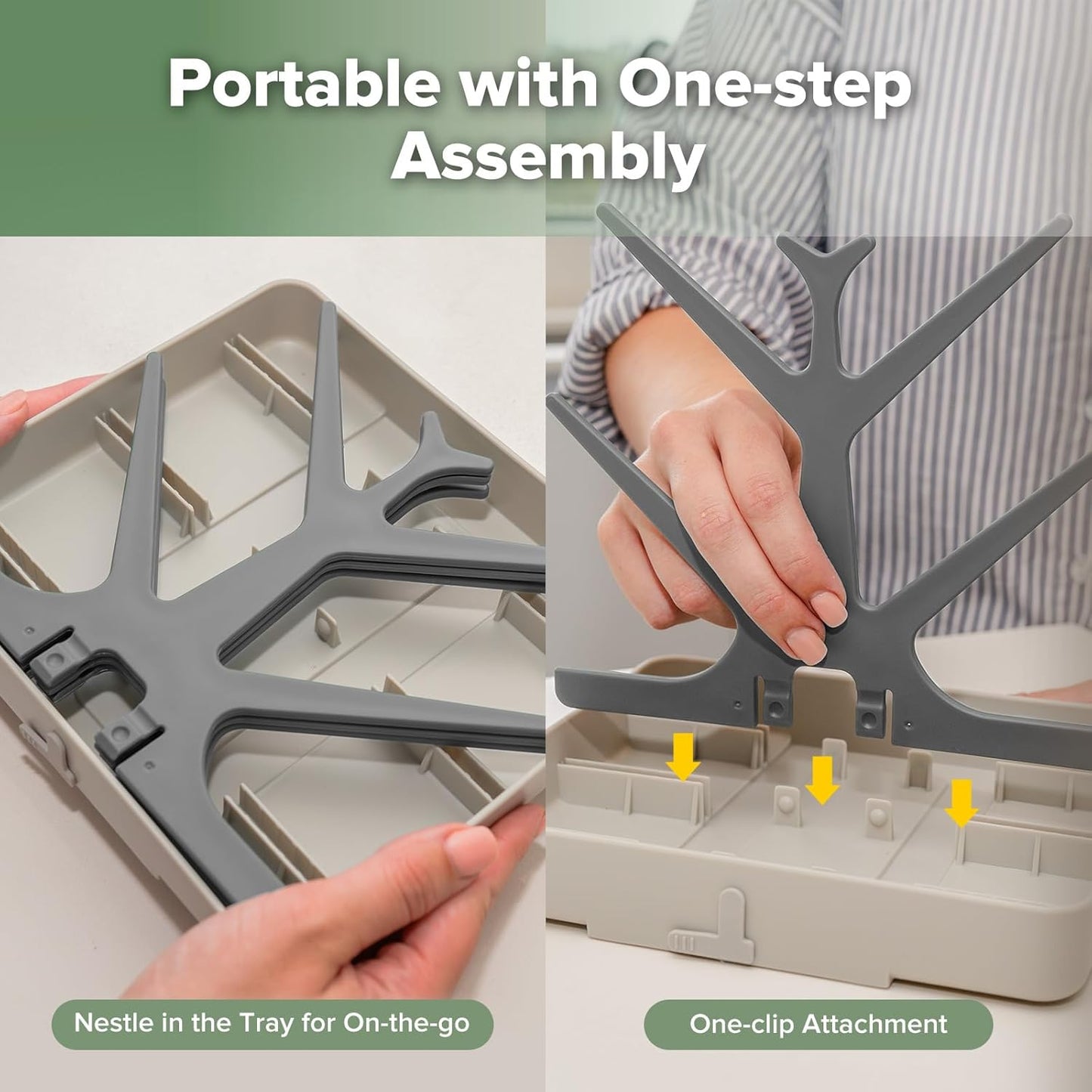 Portable with One-step Assembly

Nestle in the Tray for On-the-go

One-clip Attachment