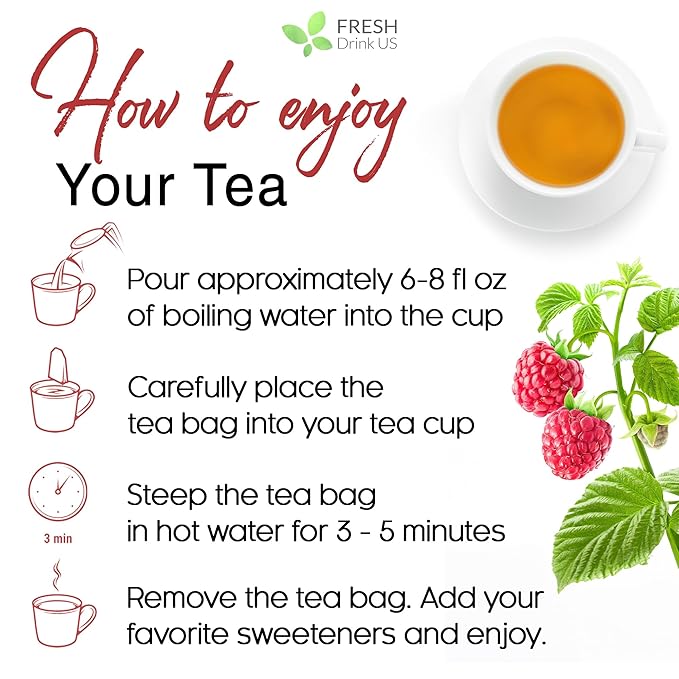 FRESH
Drink US

How to enjoy
Your Tea

Pour approximately 6-8 fl oz of boiling water into the cup

Carefully place the tea bag into your tea cup

3 min

Steep the tea bag in hot water for 3 - 5 minutes

Remove the tea bag. Add your favorite sweeteners and enjoy.