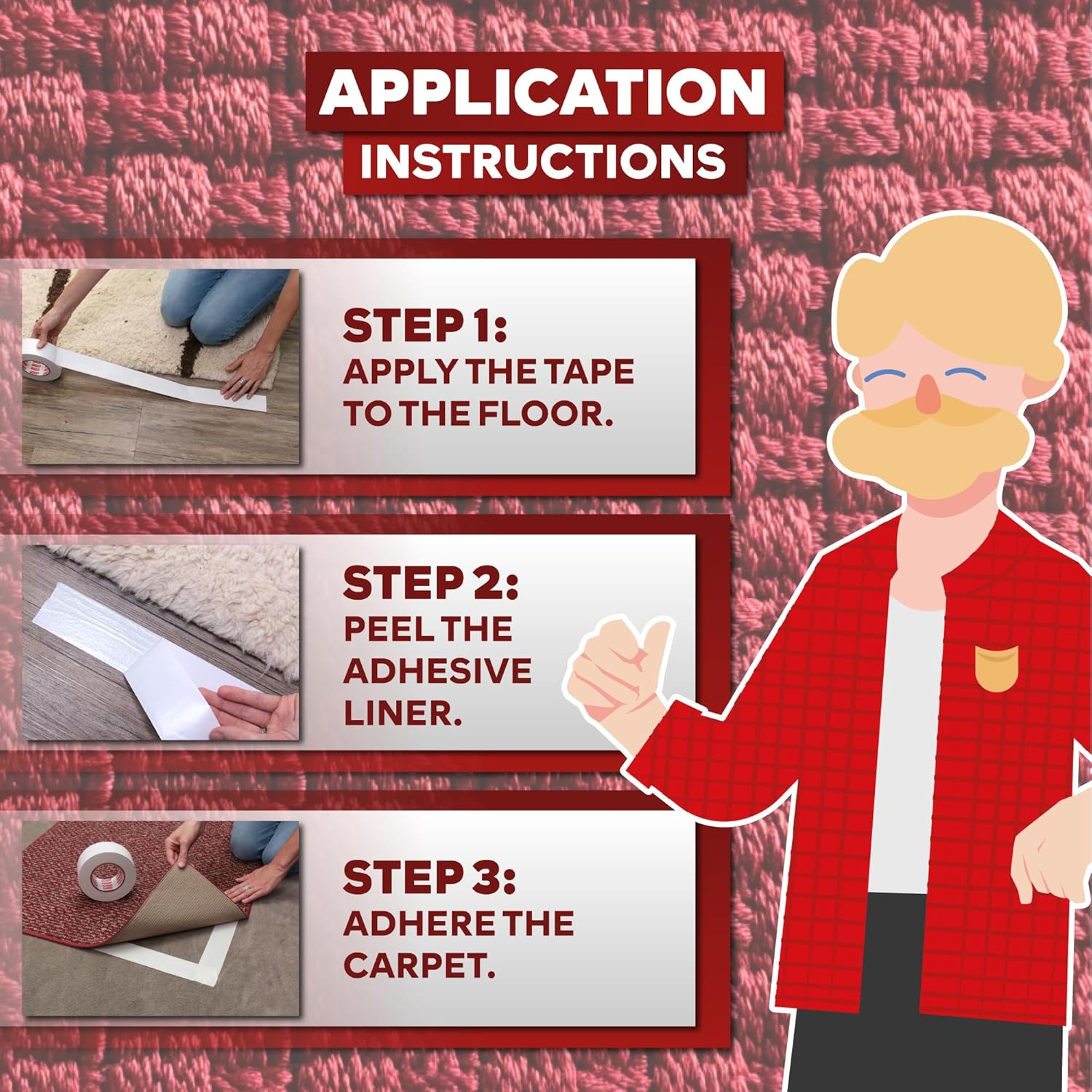 APPLICATION
INSTRUCTIONS

STEP 1:
APPLY THE TAPE TO THE FLOOR.

STEP 2:
PEEL THE ADHESIVE LINER.

STEP 3:
ADHERE THE CARPET.