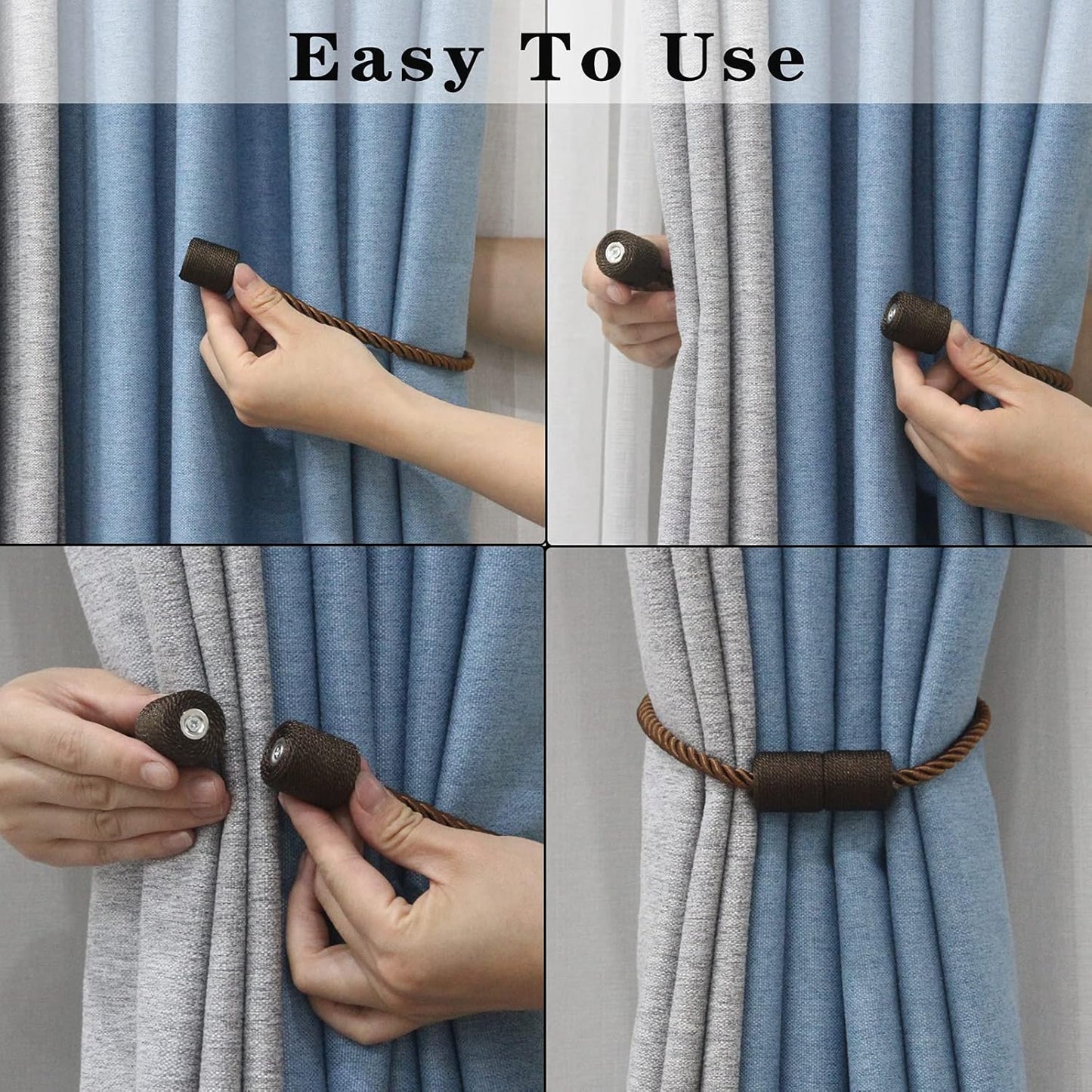 Easy To Use