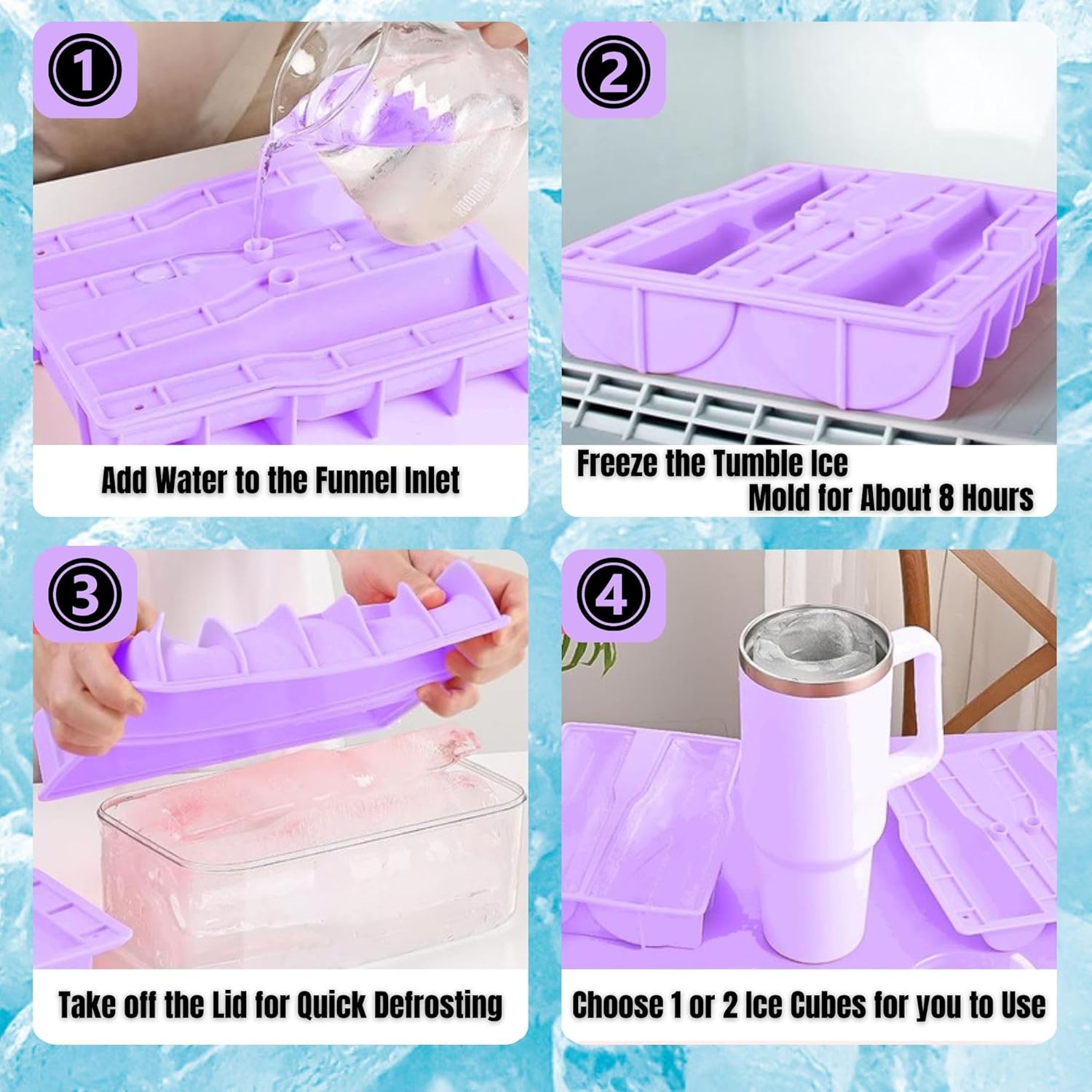 ①

Add Water to the Funnel Inlet

②

Freeze the Tumble Ice Mold for About 8 Hours

③

Take off the Lid for Quick Defrosting

④

Choose 1 or 2 Ice Cubes for you to Use