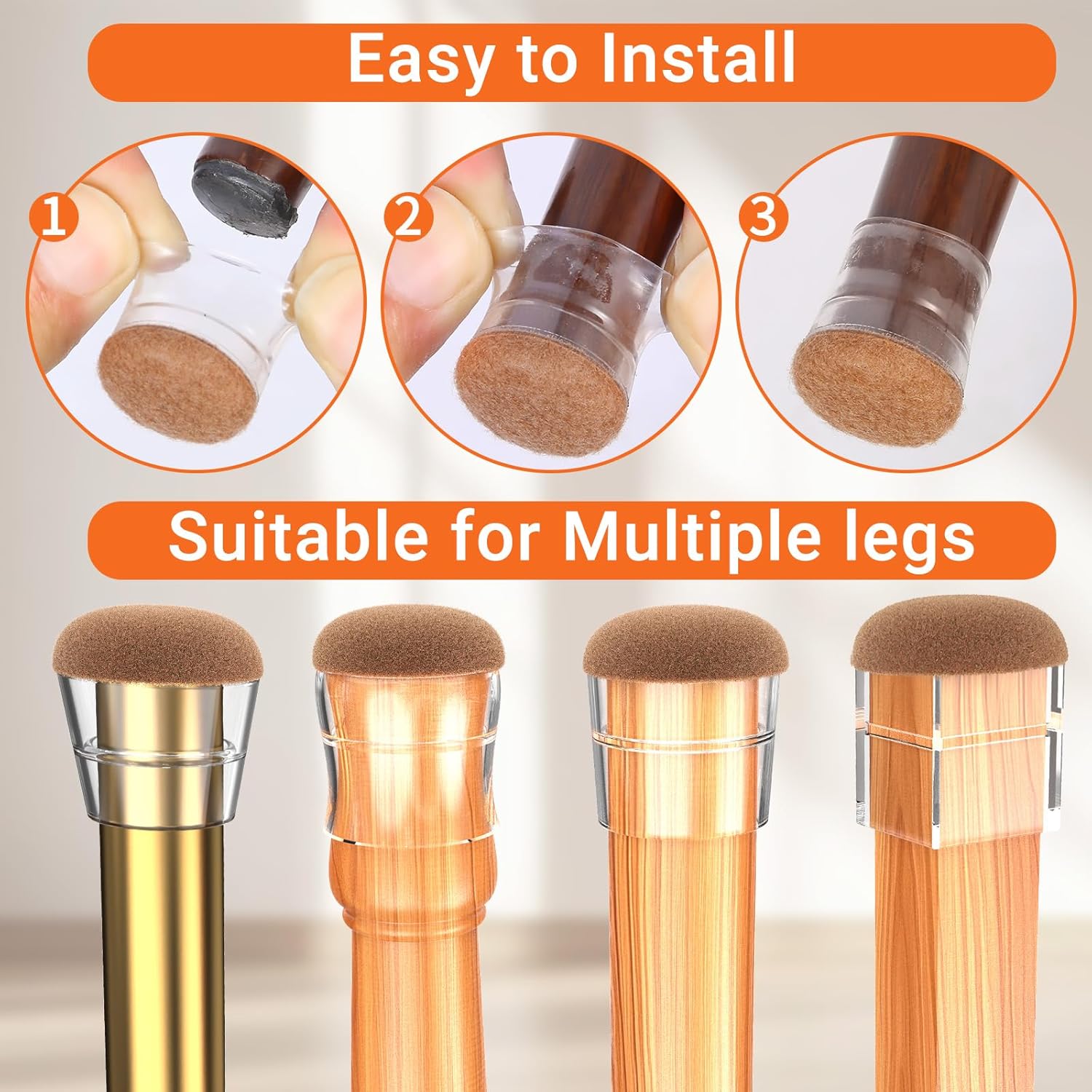 Easy to Install

1

2

3

Suitable for Multiple legs