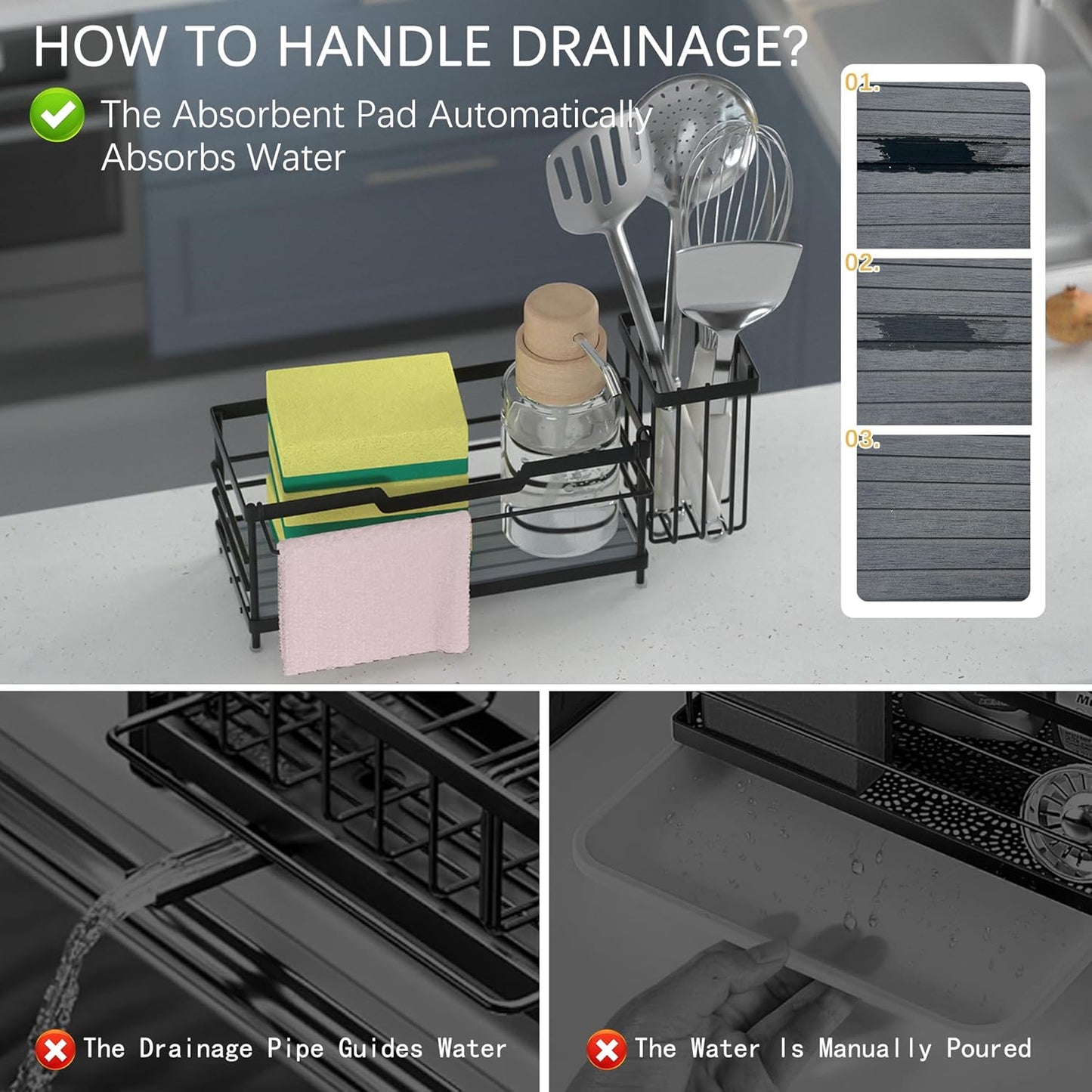 HOW TO HANDLE DRAINAGE?

The Absorbent Pad Automatically Absorbs Water

01.

02.

03.

The Drainage Pipe Guides Water

The Water Is Manually Poured