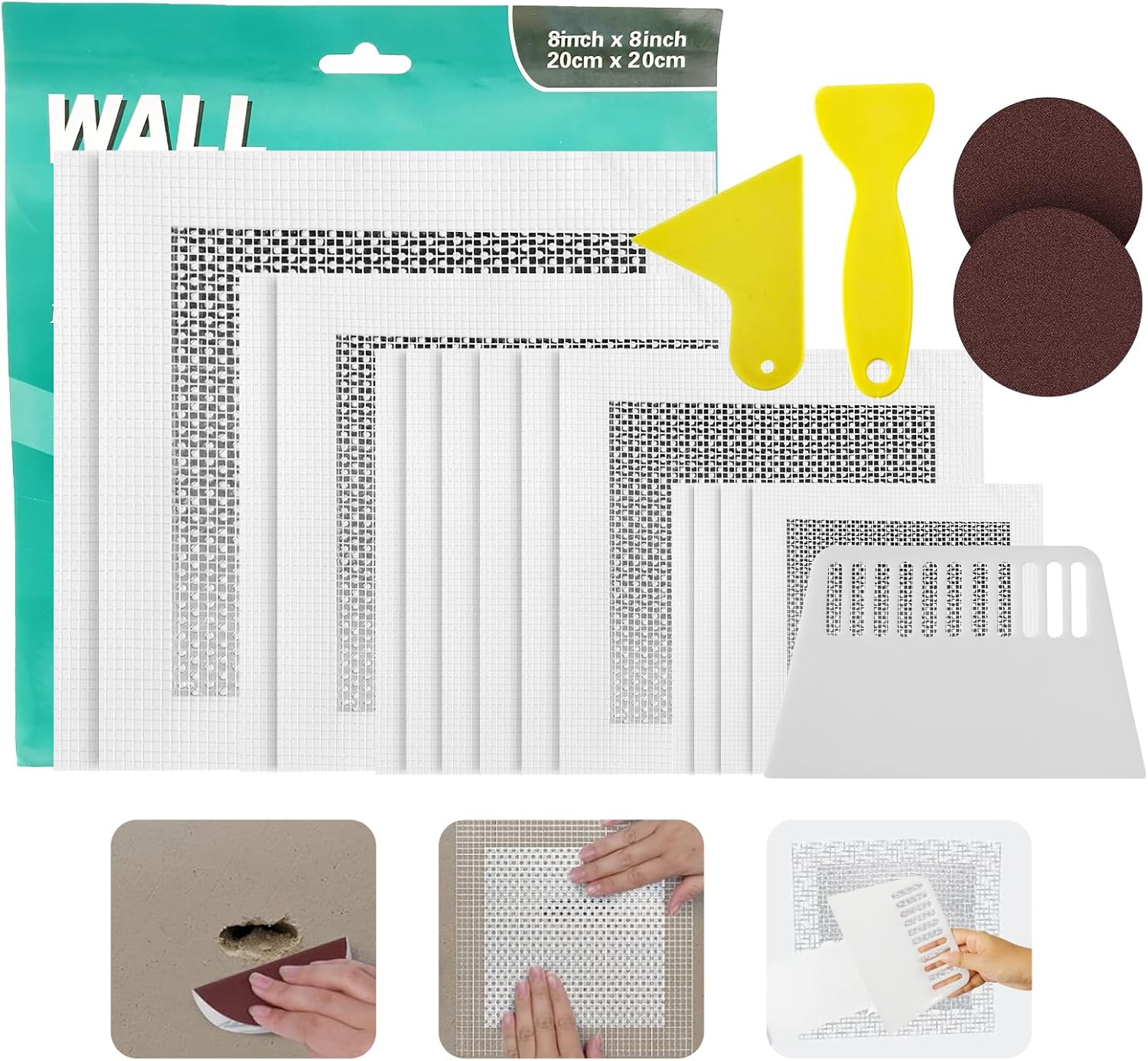 8inch x 8inch
20cm x 20cm

WALL