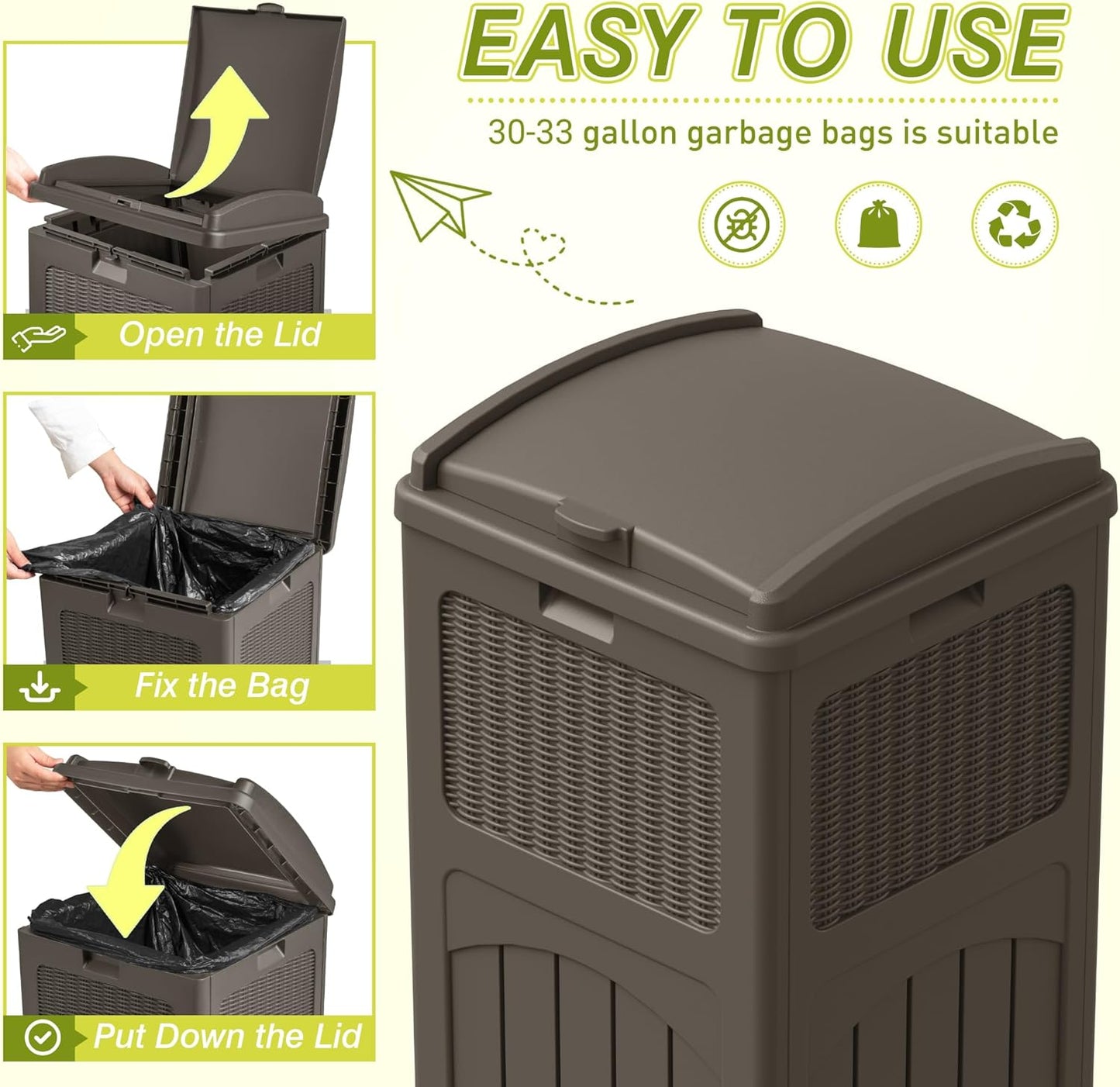 EASY TO USE

30-33 gallon garbage bags is suitable

Open the Lid

Fix the Bag

Put Down the Lid