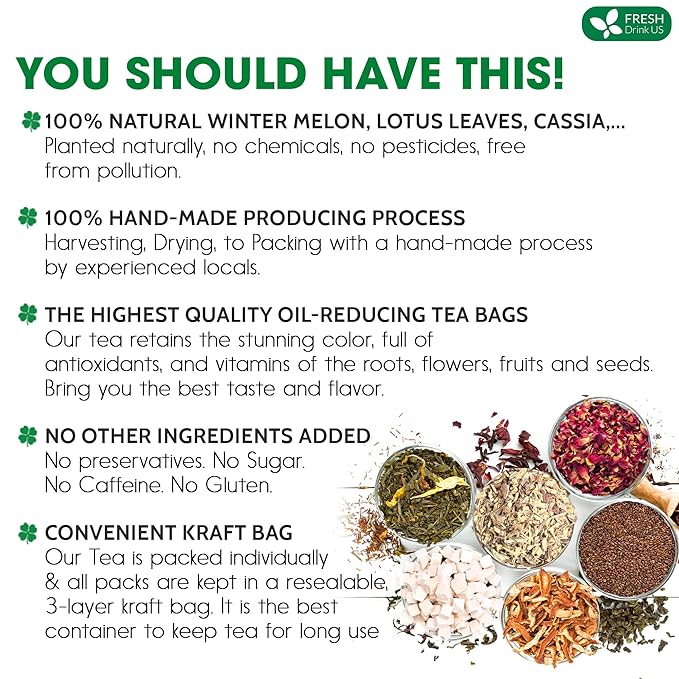 FRESH
Drink US

YOU SHOULD HAVE THIS!

100% NATURAL WINTER MELON, LOTUS LEAVES, CASSIA,...
Planted naturally, no chemicals, no pesticides, free from pollution.

100% HAND-MADE PRODUCING PROCESS
Harvesting, Drying, to Packing with a hand-made process by experienced locals.

THE HIGHEST QUALITY OIL-REDUCING TEA BAGS
Our tea retains the stunning color, full of antioxidants, and vitamins of the roots, flowers, fruits and seeds. Bring you the best taste and flavor.

NO OTHER INGREDIENTS ADDED
No preservatives. No Sugar.
No Caffeine. No Gluten.

CONVENIENT KRAFT BAG
Our Tea is packed individually & all packs are kept in a resealable, 3-layer kraft bag. It is the best container to keep tea for long use