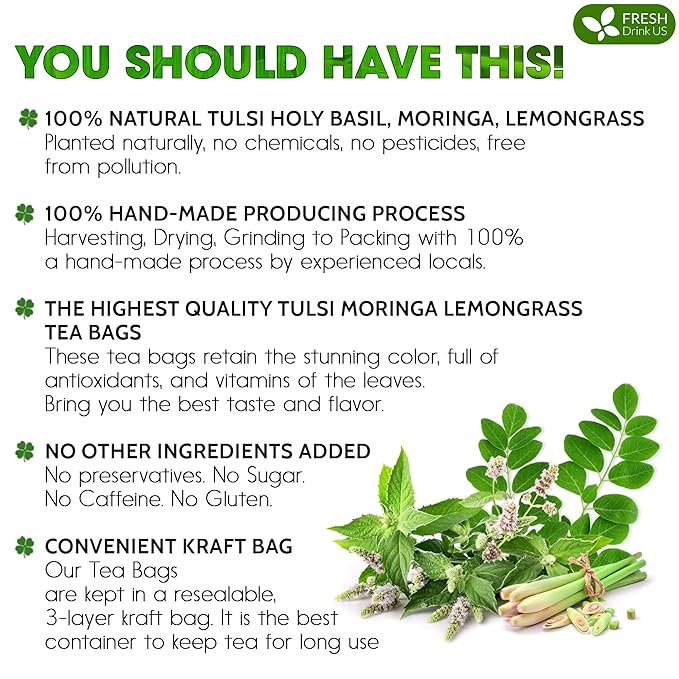 FRESH
Drink US

YOU SHOULD HAVE THIS!

100% NATURAL TULSI HOLY BASIL, MORINGA, LEMONGRASS
Planted naturally, no chemicals, no pesticides, free from pollution.

100% HAND-MADE PRODUCING PROCESS
Harvesting, Drying, Grinding to Packing with 100% a hand-made process by experienced locals.

THE HIGHEST QUALITY TULSI MORINGA LEMONGRASS TEA BAGS
These tea bags retain the stunning color, full of antioxidants, and vitamins of the leaves.
Bring you the best taste and flavor.

NO OTHER INGREDIENTS ADDED
No preservatives. No Sugar.
No Caffeine. No Gluten.

CONVENIENT KRAFT BAG
Our Tea Bags are kept in a resealable, 3-layer kraft bag. It is the best container to keep tea for long use