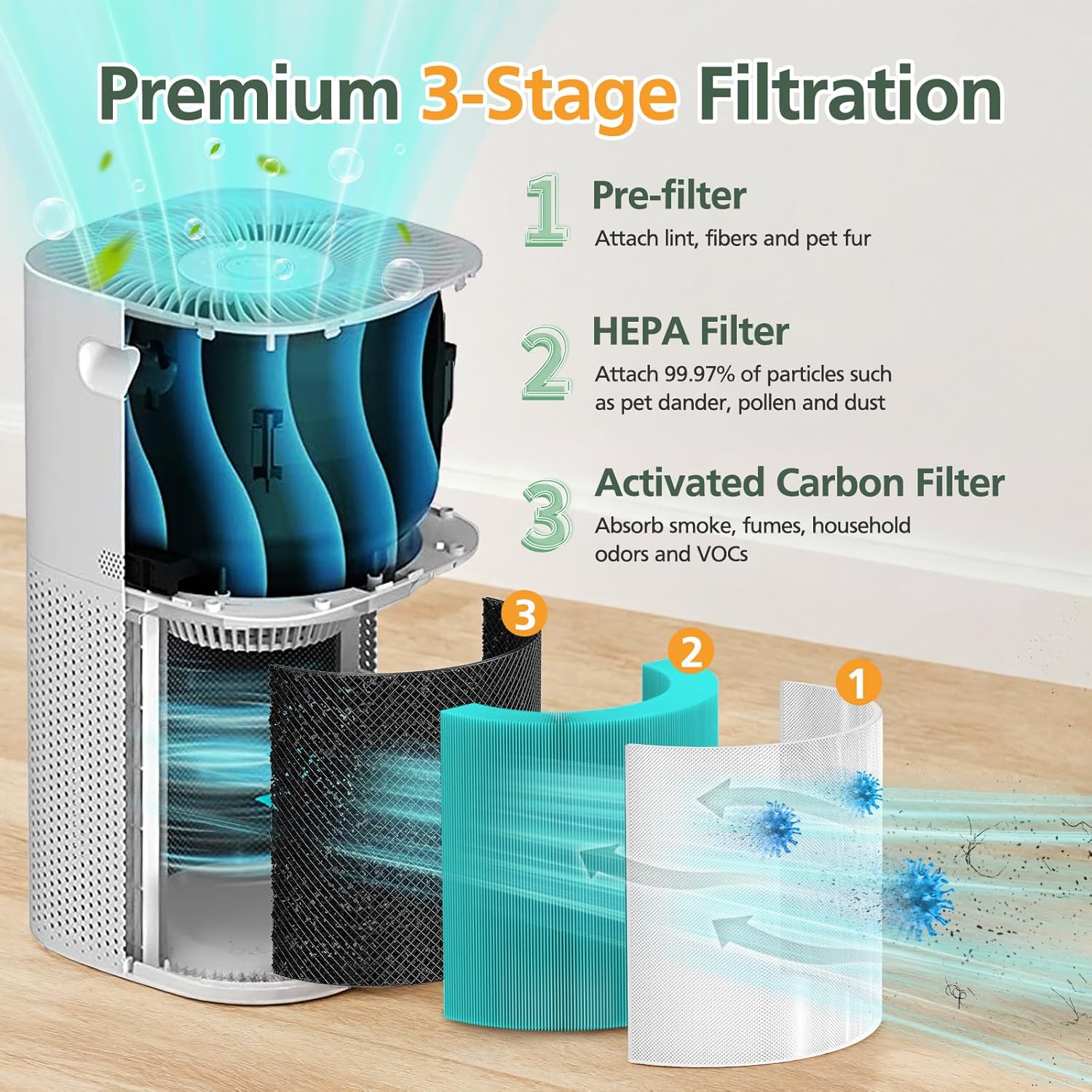 Premium 3-Stage Filtration

1 Pre-filter
Attach lint, fibers and pet fur

2 HEPA Filter
Attach 99.97% of particles such as pet dander, pollen and dust

3 Activated Carbon Filter
Absorb smoke, fumes, household odors and VOCs

3

2

1