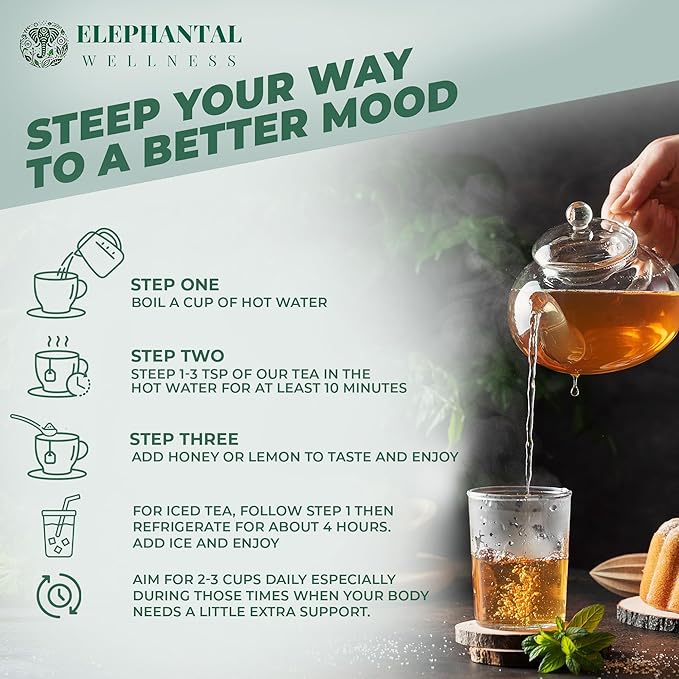 ELEPHANTAL
WELLNESS

STEEP YOUR WAY TO A BETTER MOOD

STEP ONE
BOIL A CUP OF HOT WATER

STEP TWO
STEEP 1-3 TSP OF OUR TEA IN THE HOT WATER FOR AT LEAST 10 MINUTES

STEP THREE
ADD HONEY OR LEMON TO TASTE AND ENJOY

FOR ICED TEA, FOLLOW STEP 1 THEN REFRIGERATE FOR ABOUT 4 HOURS. ADD ICE AND ENJOY

AIM FOR 2-3 CUPS DAILY ESPECIALLY DURING THOSE TIMES WHEN YOUR BODY NEEDS A LITTLE EXTRA SUPPORT.