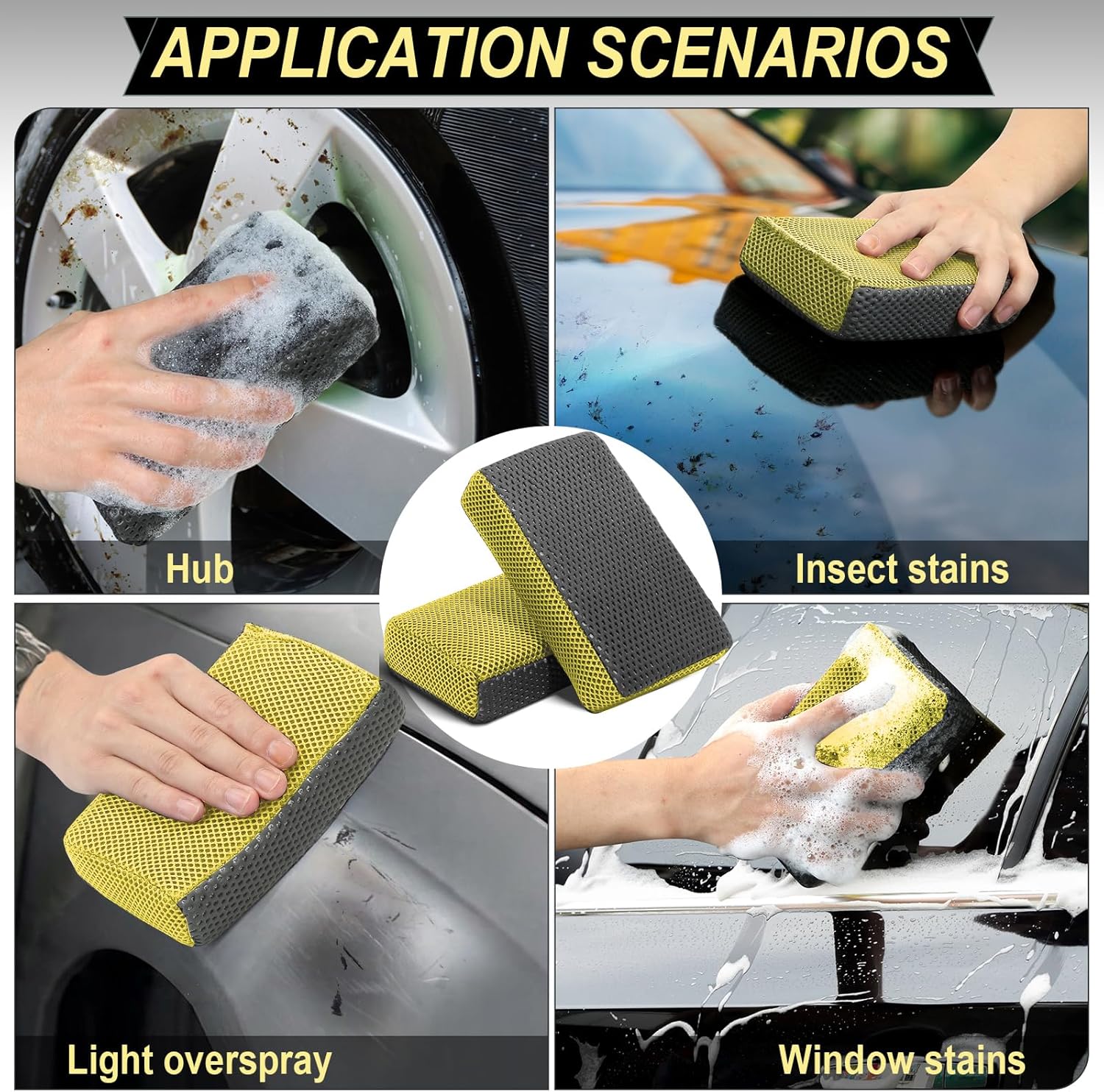 APPLICATION SCENARIOS

Hub

Insect stains

Light overspray

Window stains