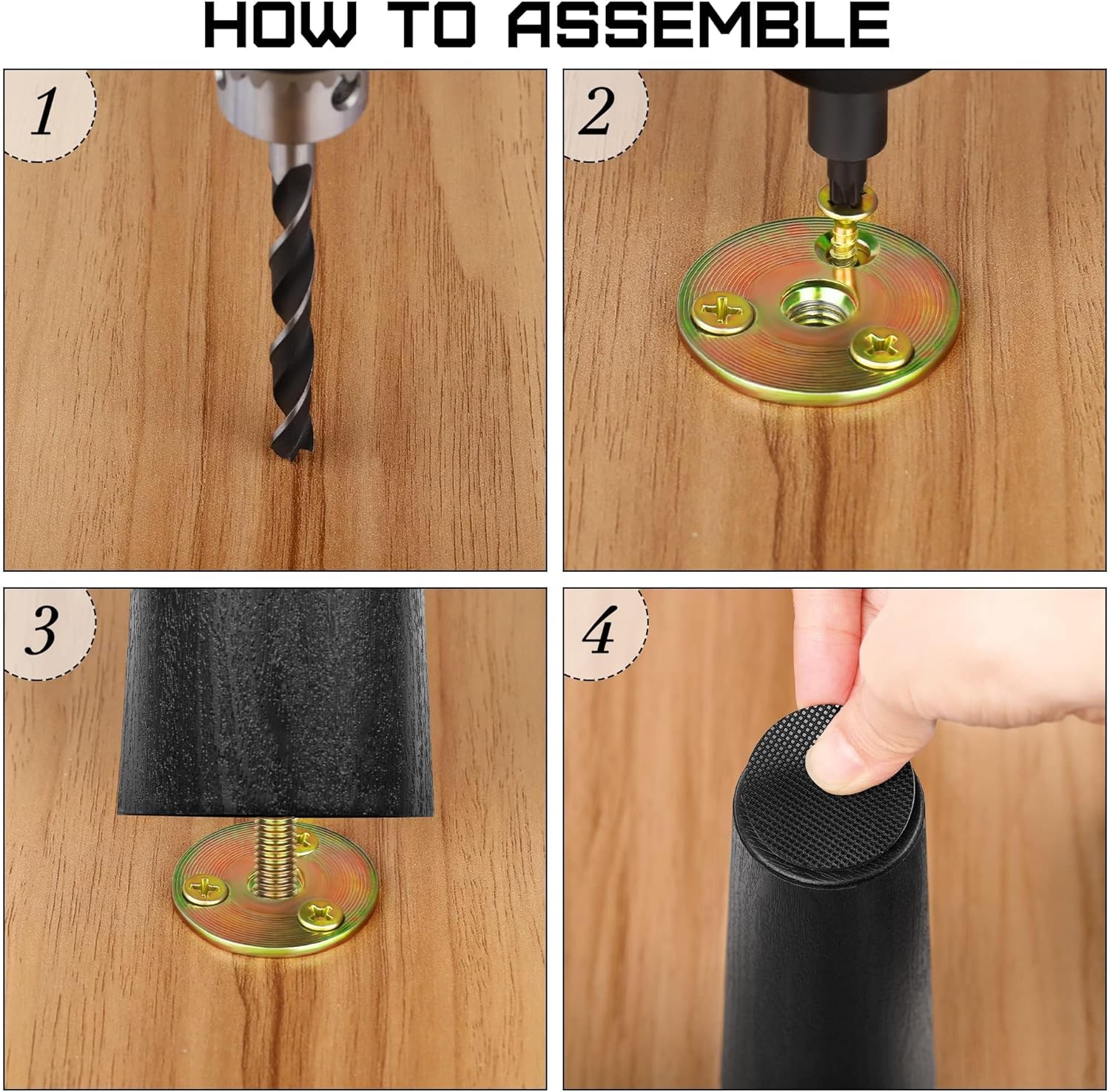 HOW TO ASSEMBLE

1

2

3

4