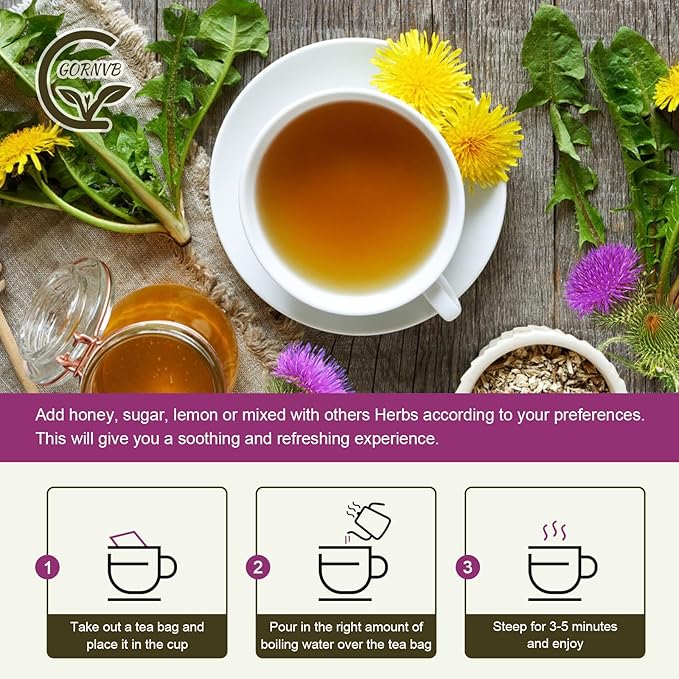 GORNVB

Add honey, sugar, lemon or mixed with others Herbs according to your preferences. This will give you a soothing and refreshing experience.

1
Take out a tea bag and place it in the cup

2
Pour in the right amount of boiling water over the tea bag

3
Steep for 3-5 minutes and enjoy