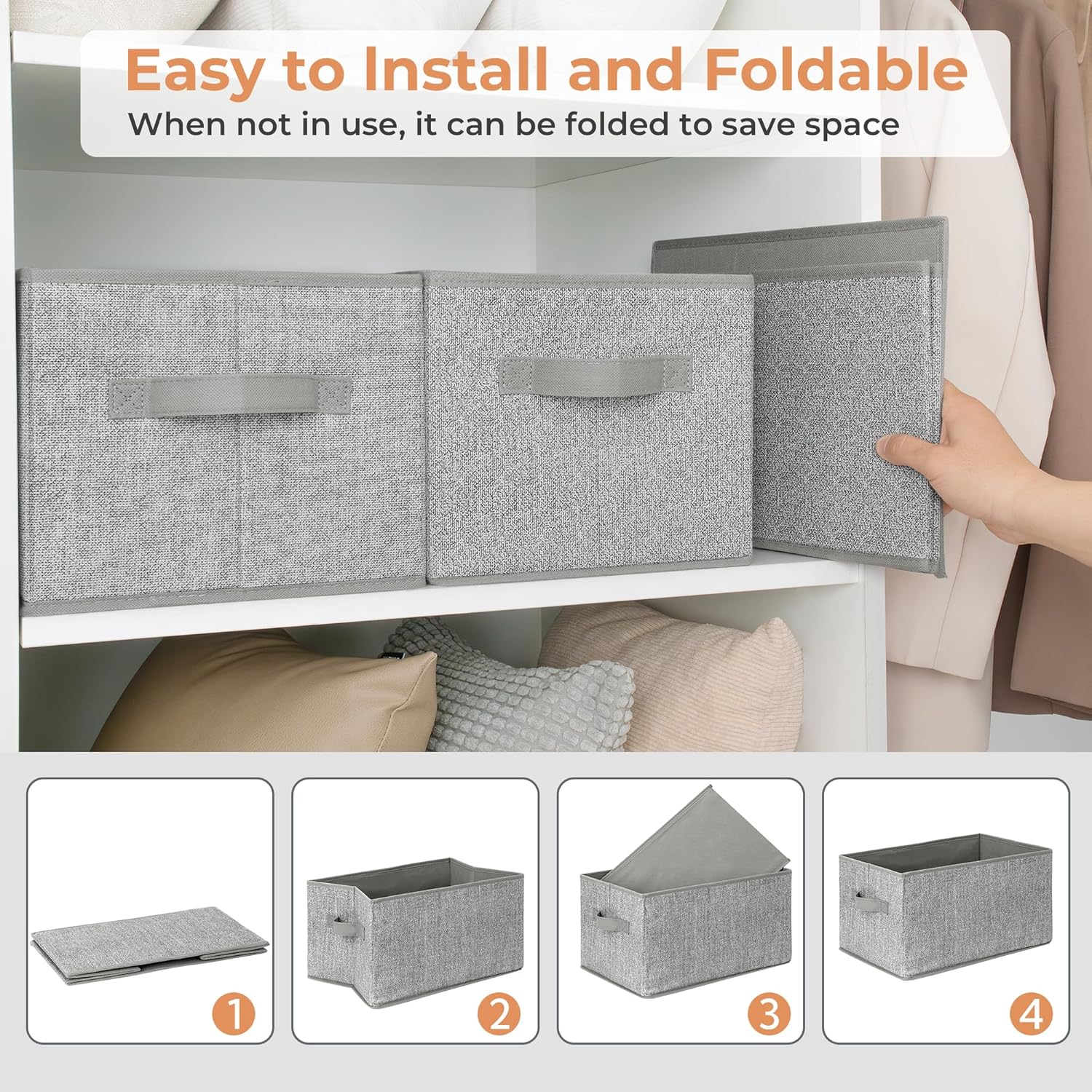 Easy to Install and Foldable

When not in use, it can be folded to save space

1

2

3

4