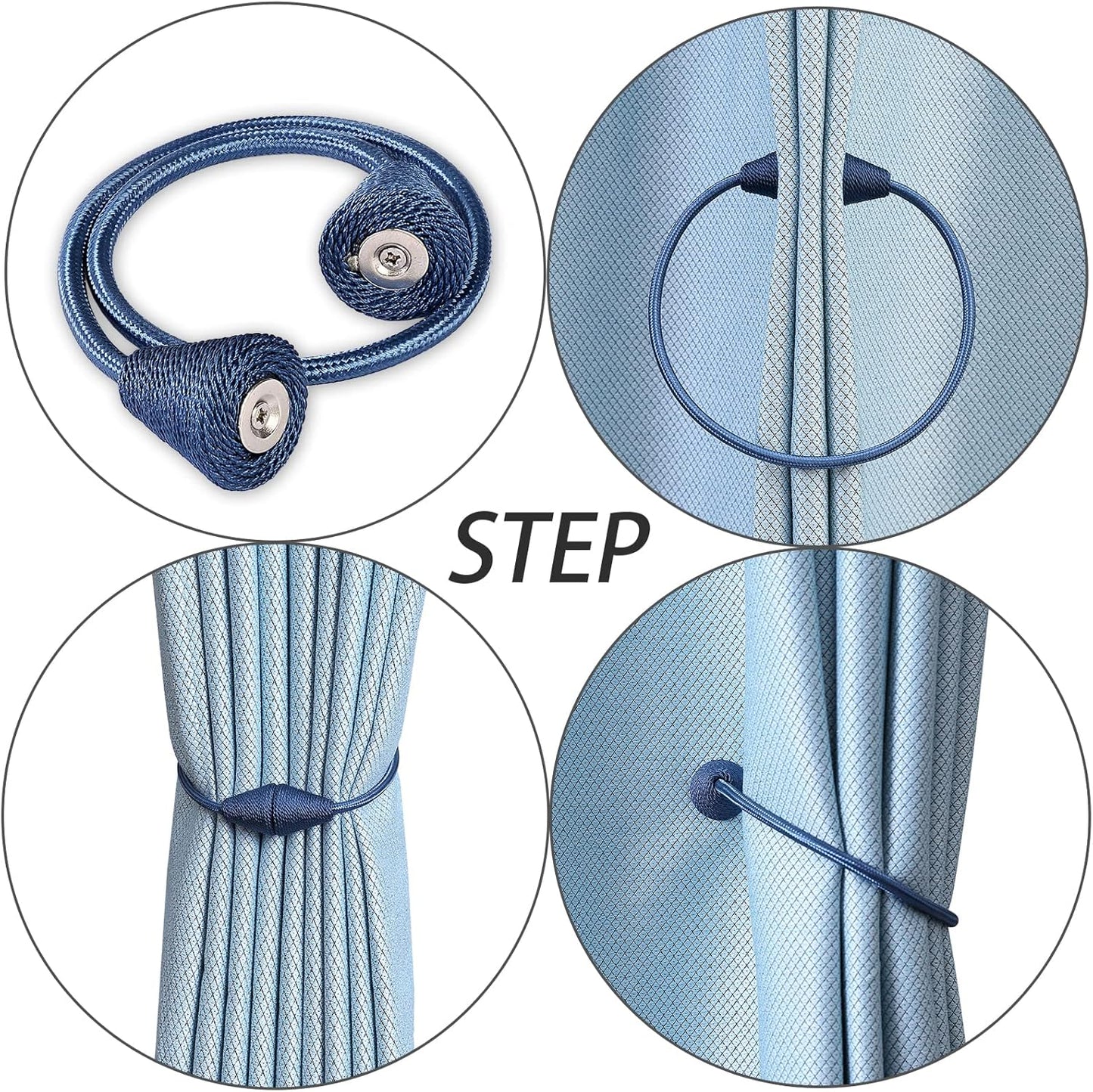 STEP